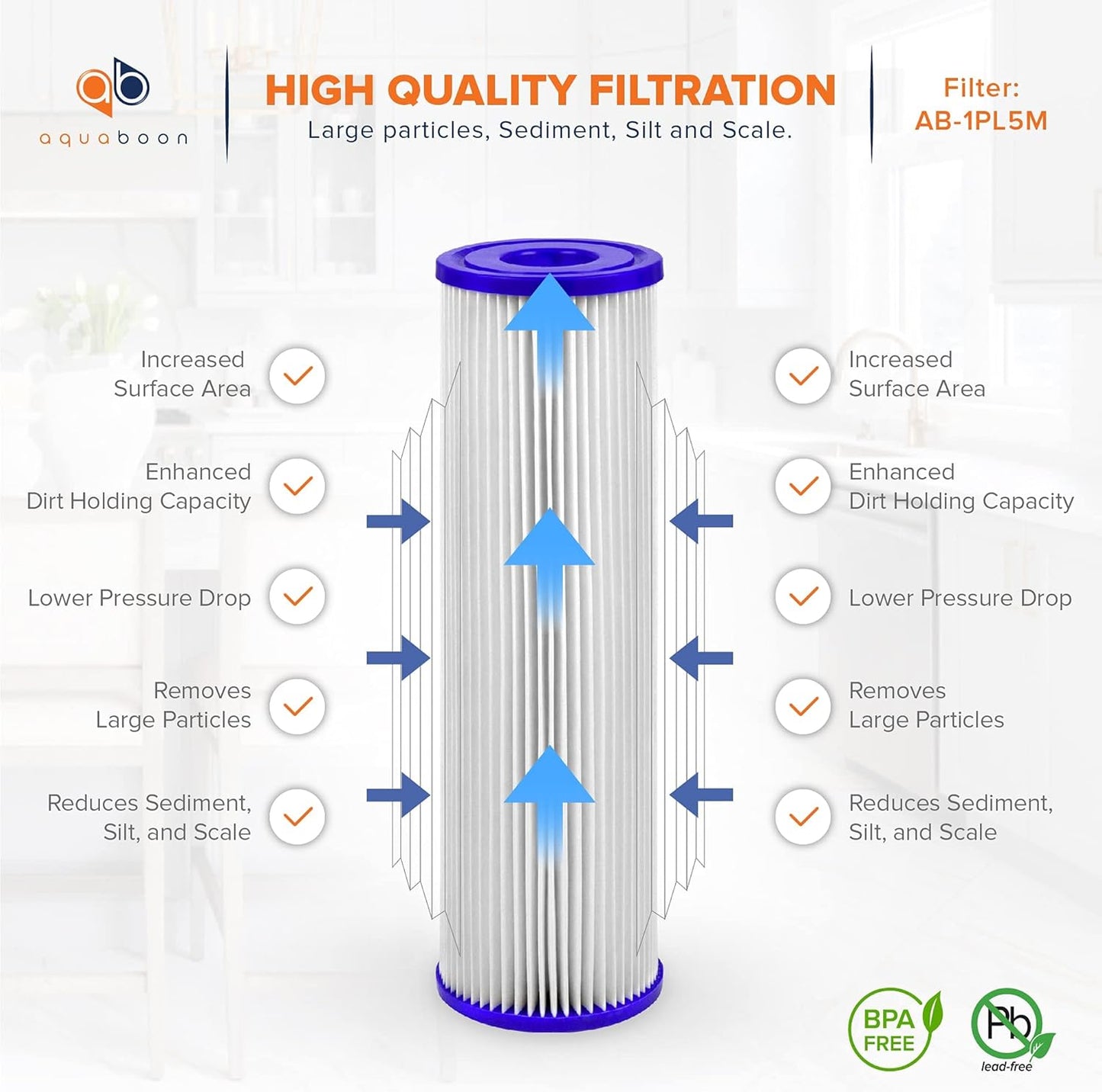 ab
aquaboon

HIGH QUALITY FILTRATION
Large particles, Sediment, Silt and Scale.

Filter:
AB-1PL5M

Increased Surface Area

Enhanced Dirt Holding Capacity

Lower Pressure Drop

Removes Large Particles

Reduces Sediment, Silt, and Scale

Increased Surface Area

Enhanced Dirt Holding Capacity

Lower Pressure Drop

Removes Large Particles

Reduces Sediment, Silt, and Scale

BPA FREE

Pb
lead-free