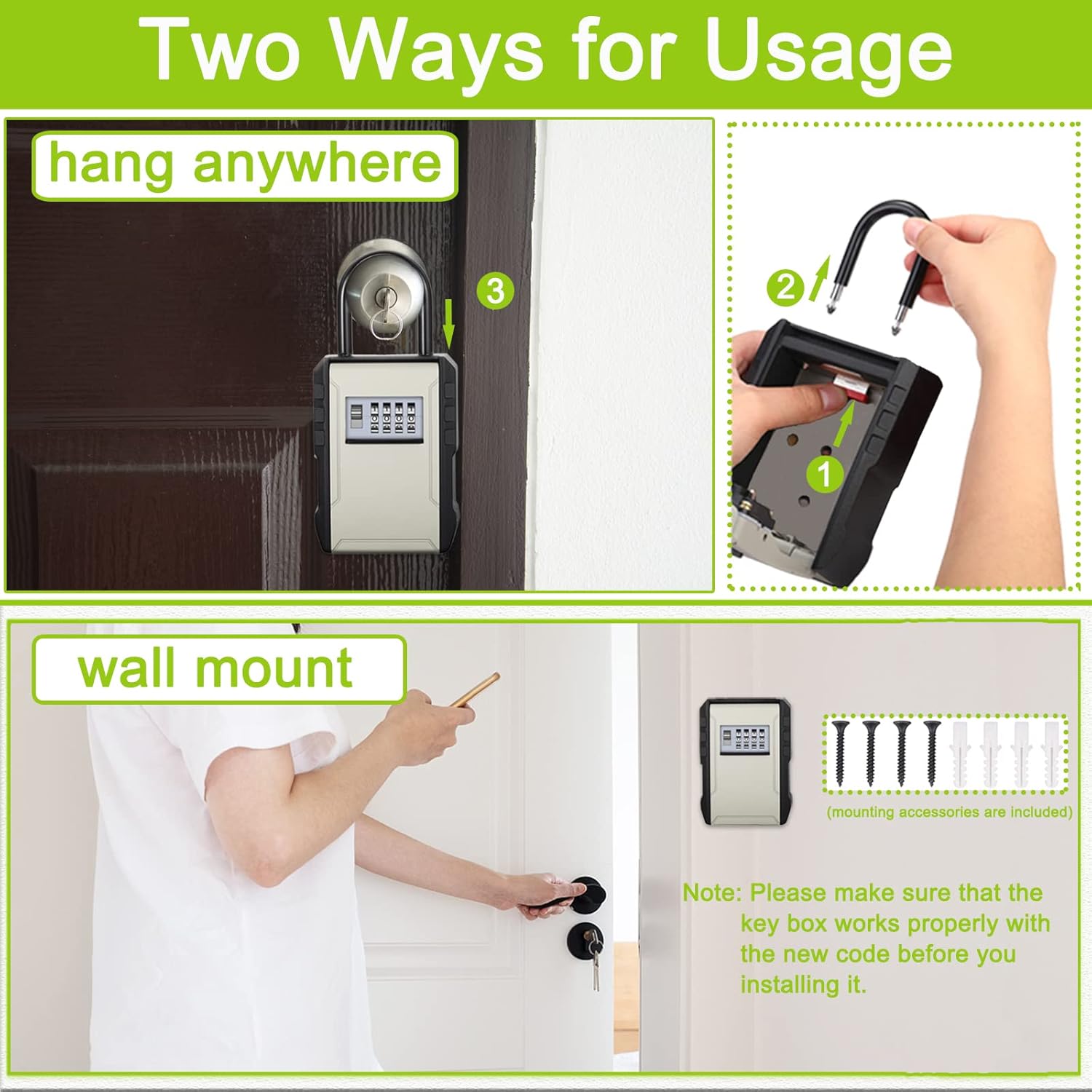 Two Ways for Usage

hang anywhere

3

2

1

wall mount

(mounting accessories are included)

Note: Please make sure that the key box works properly with the new code before you installing it.