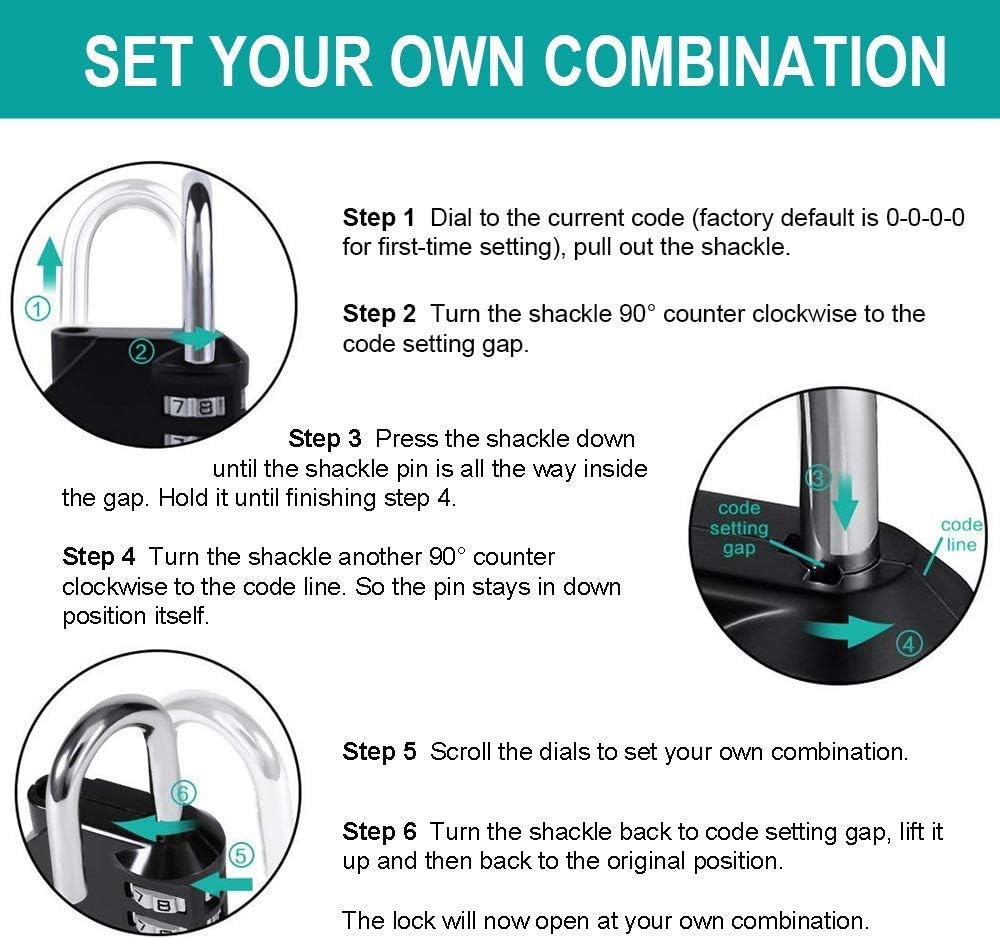 SET YOUR OWN COMBINATION

①
②
7 8

Step 1 Dial to the current code (factory default is 0-0-0-0 for first-time setting), pull out the shackle.

Step 2 Turn the shackle 90° counter clockwise to the code setting gap.

Step 3 Press the shackle down until the shackle pin is all the way inside the gap. Hold it until finishing step 4.

Step 4 Turn the shackle another 90° counter clockwise to the code line. So the pin stays in down position itself.

③
code setting gap
code line
④

⑥
⑤
7 8

Step 5 Scroll the dials to set your own combination.

Step 6 Turn the shackle back to code setting gap, lift it up and then back to the original position.

The lock will now open at your own combination.