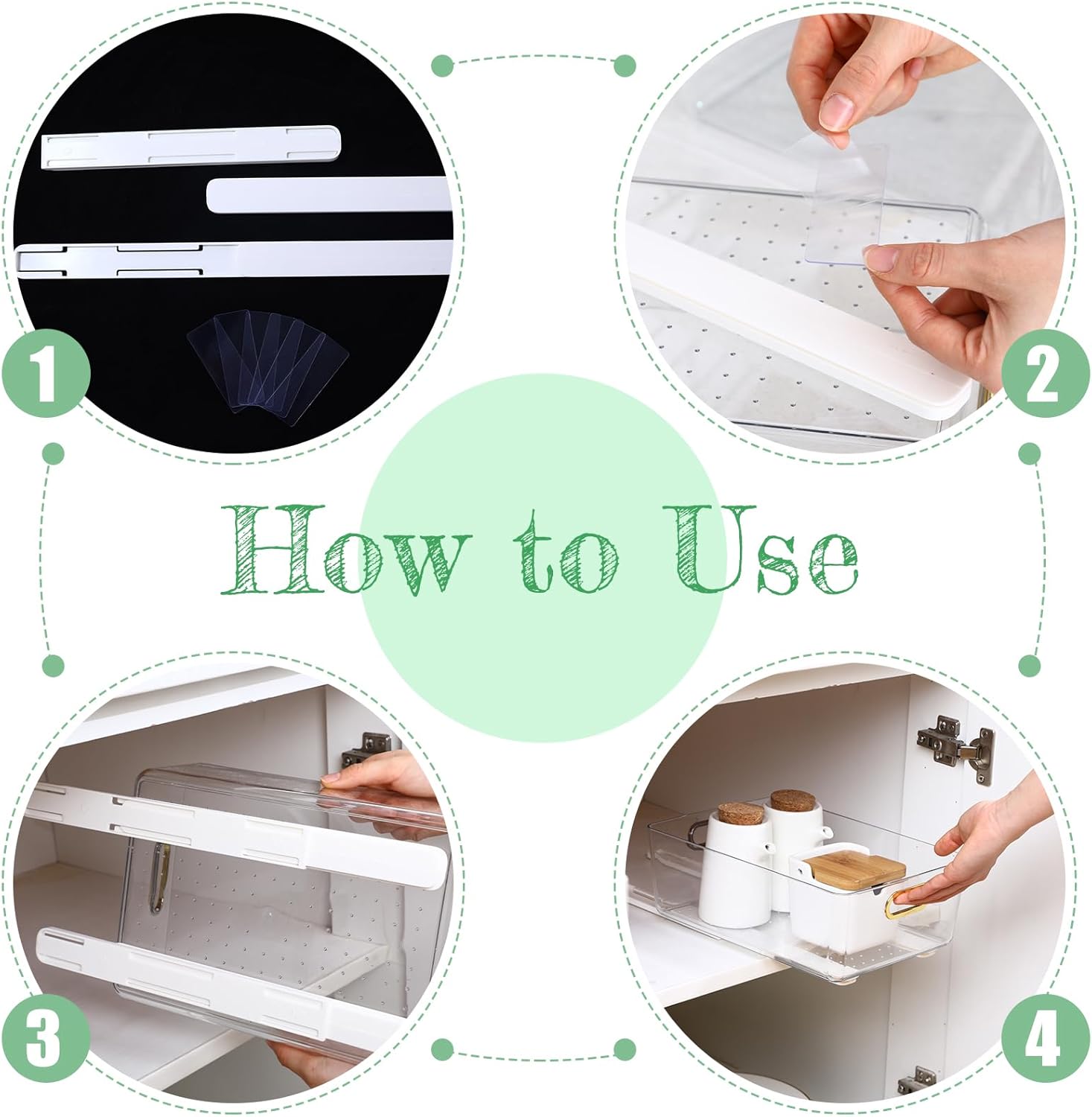 1

2

How to Use

3

4