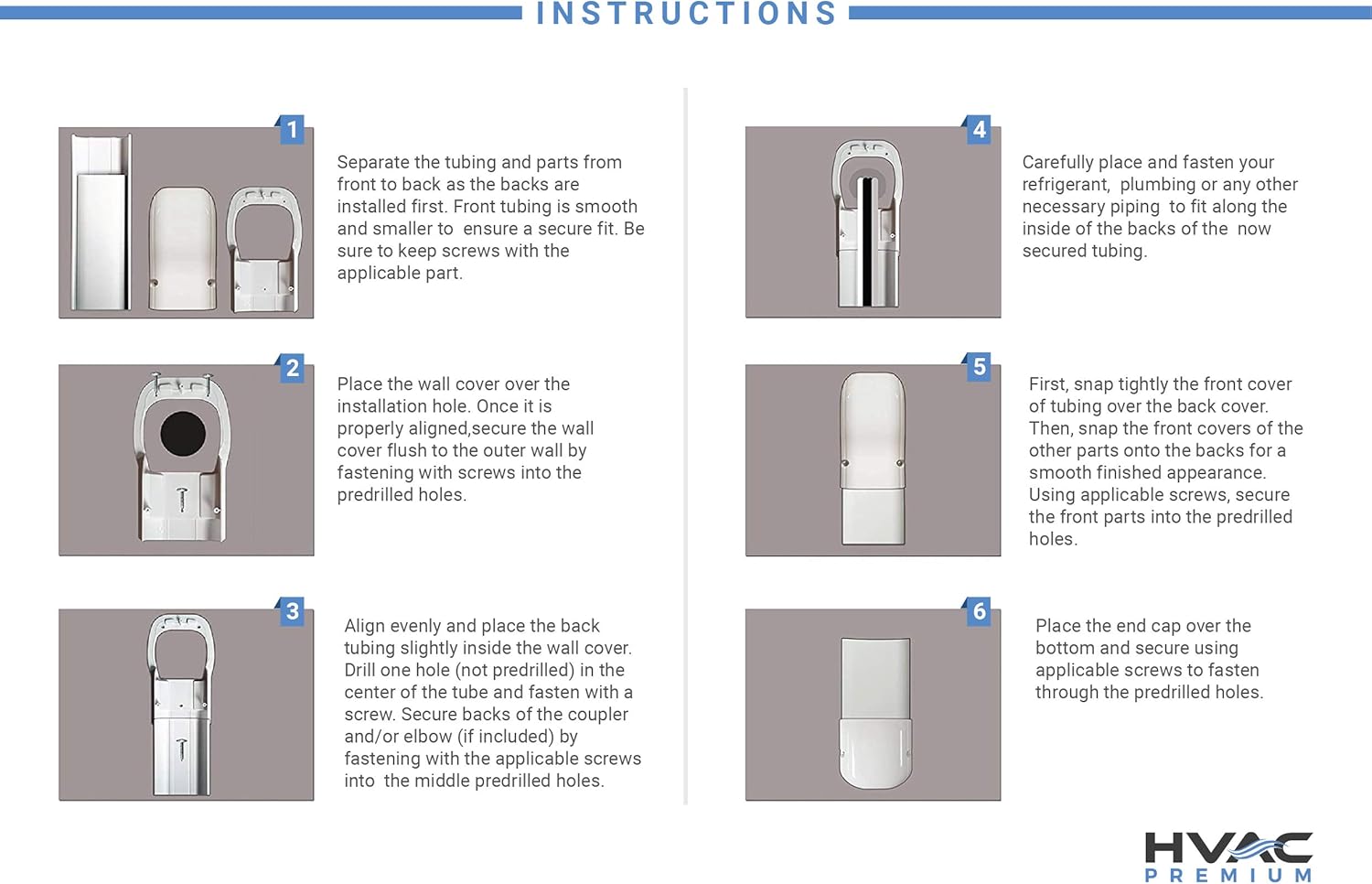 INSTRUCTIONS

1

Separate the tubing and parts from front to back as the backs are installed first. Front tubing is smooth and smaller to ensure a secure fit. Be sure to keep screws with the applicable part.

2

Place the wall cover over the installation hole. Once it is properly aligned,secure the wall cover flush to the outer wall by fastening with screws into the predrilled holes.

3

Align evenly and place the back tubing slightly inside the wall cover. Drill one hole (not predrilled) in the center of the tube and fasten with a screw. Secure backs of the coupler and/or elbow (if included) by fastening with the applicable screws into the middle predrilled holes.

4

Carefully place and fasten your refrigerant, plumbing or any other necessary piping to fit along the inside of the backs of the now secured tubing.

5

First, snap tightly the front cover of tubing over the back cover. Then, snap the front covers of the other parts onto the backs for a smooth finished appearance. Using applicable screws, secure the front parts into the predrilled holes.

6

Place the end cap over the bottom and secure using applicable screws to fasten through the predrilled holes.

HVAC
PREMIUM