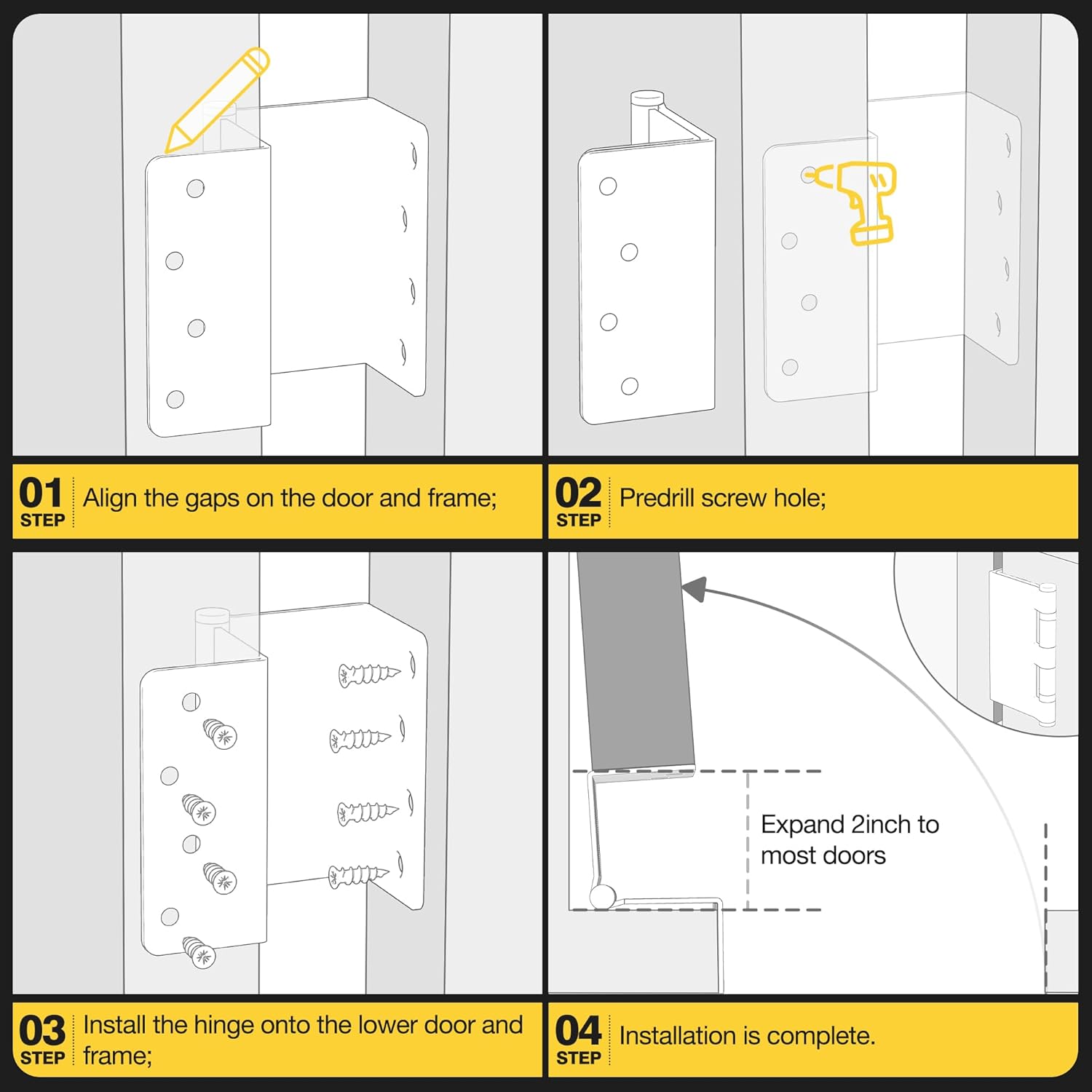 01 STEP Align the gaps on the door and frame;

02 STEP Predrill screw hole;

Expand 2inch to most doors

03 STEP Install the hinge onto the lower door and frame;

04 STEP Installation is complete.