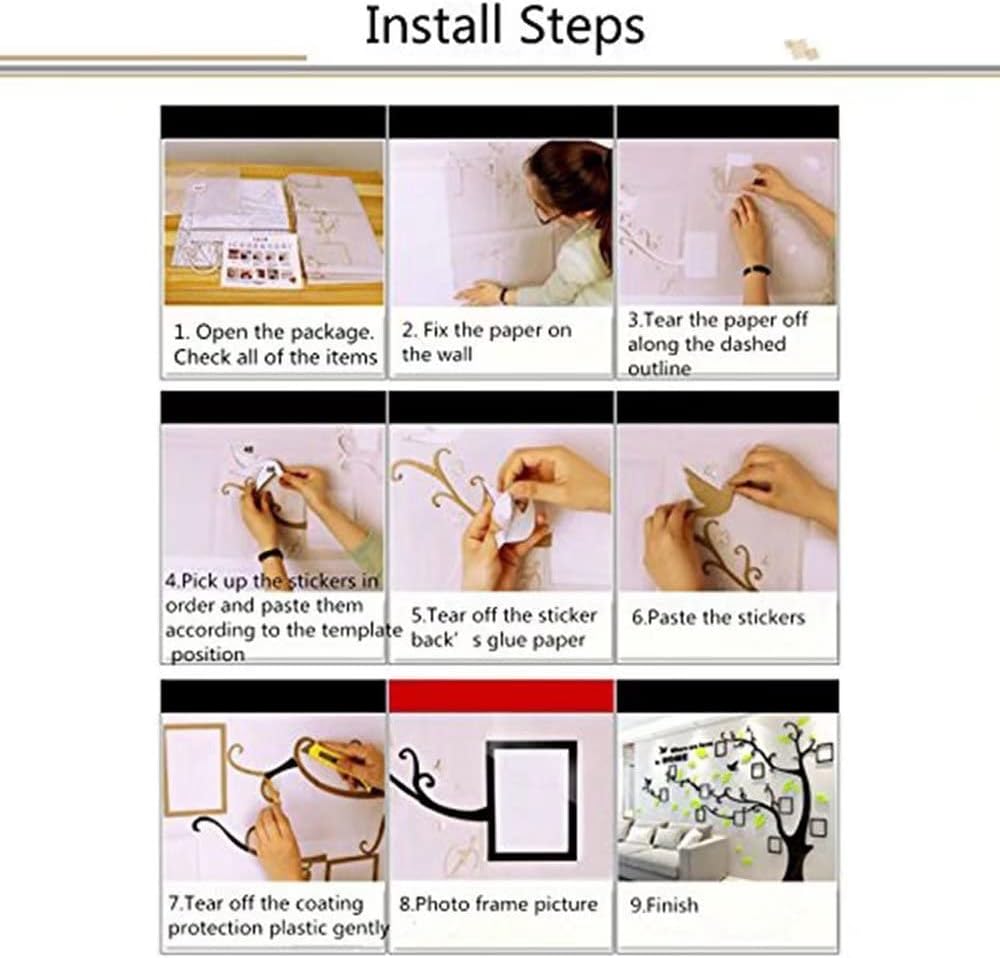 Install Steps

1. Open the package. Check all of the items

2. Fix the paper on the wall

3.Tear the paper off along the dashed outline

4.Pick up the stickers in order and paste them according to the template position

5.Tear off the sticker back' s glue paper

6.Paste the stickers

7.Tear off the coating protection plastic gently

8.Photo frame picture

9.Finish