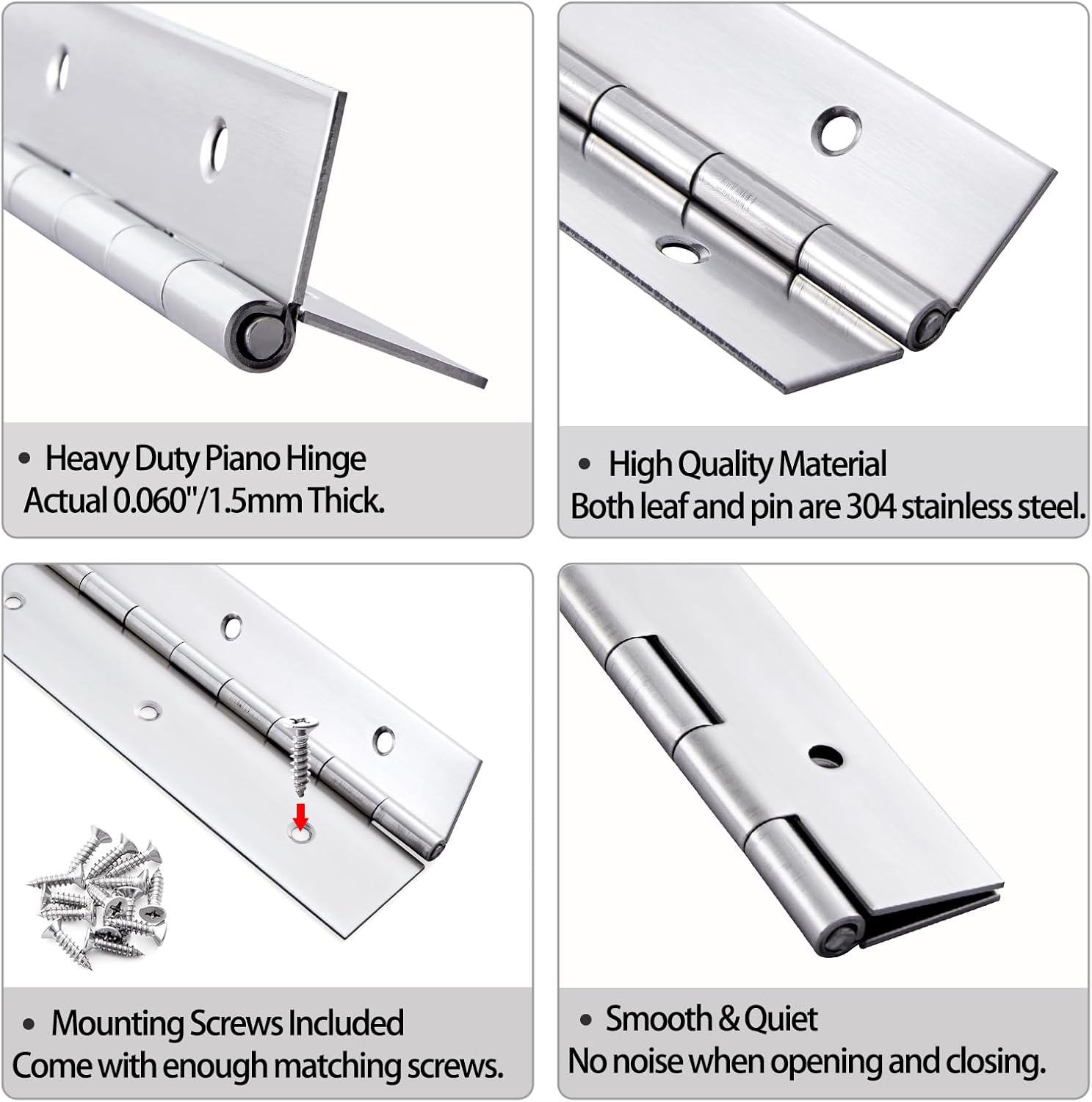 • Heavy Duty Piano Hinge
Actual 0.060"/1.5mm Thick.

• High Quality Material
Both leaf and pin are 304 stainless steel.

• Mounting Screws Included
Come with enough matching screws.

• Smooth & Quiet
No noise when opening and closing.