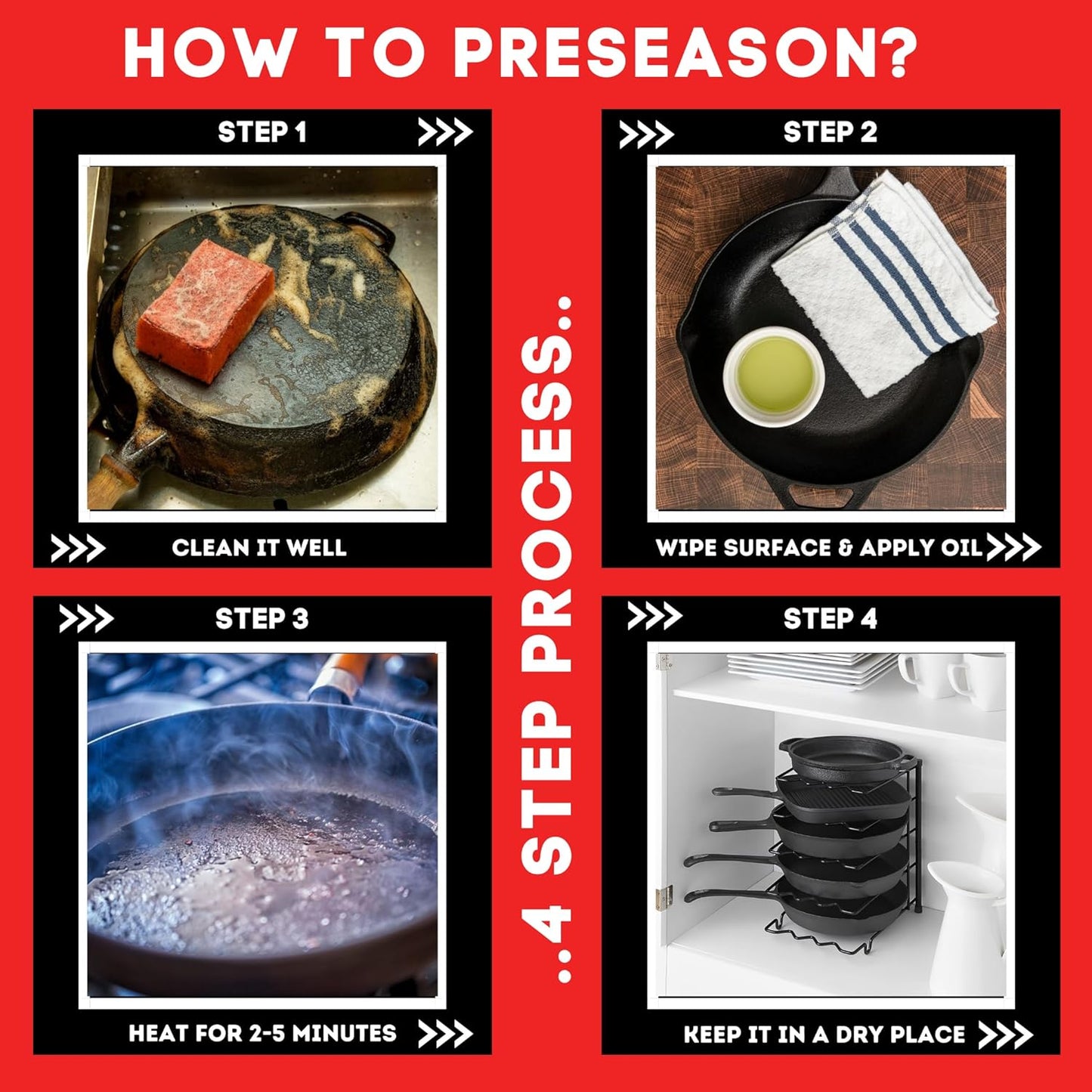 HOW TO PRESEASON?

STEP 1

CLEAN IT WELL

STEP 2

WIPE SURFACE & APPLY OIL

..4 STEP PROCESS..

STEP 3

HEAT FOR 2-5 MINUTES

STEP 4

KEEP IT IN A DRY PLACE