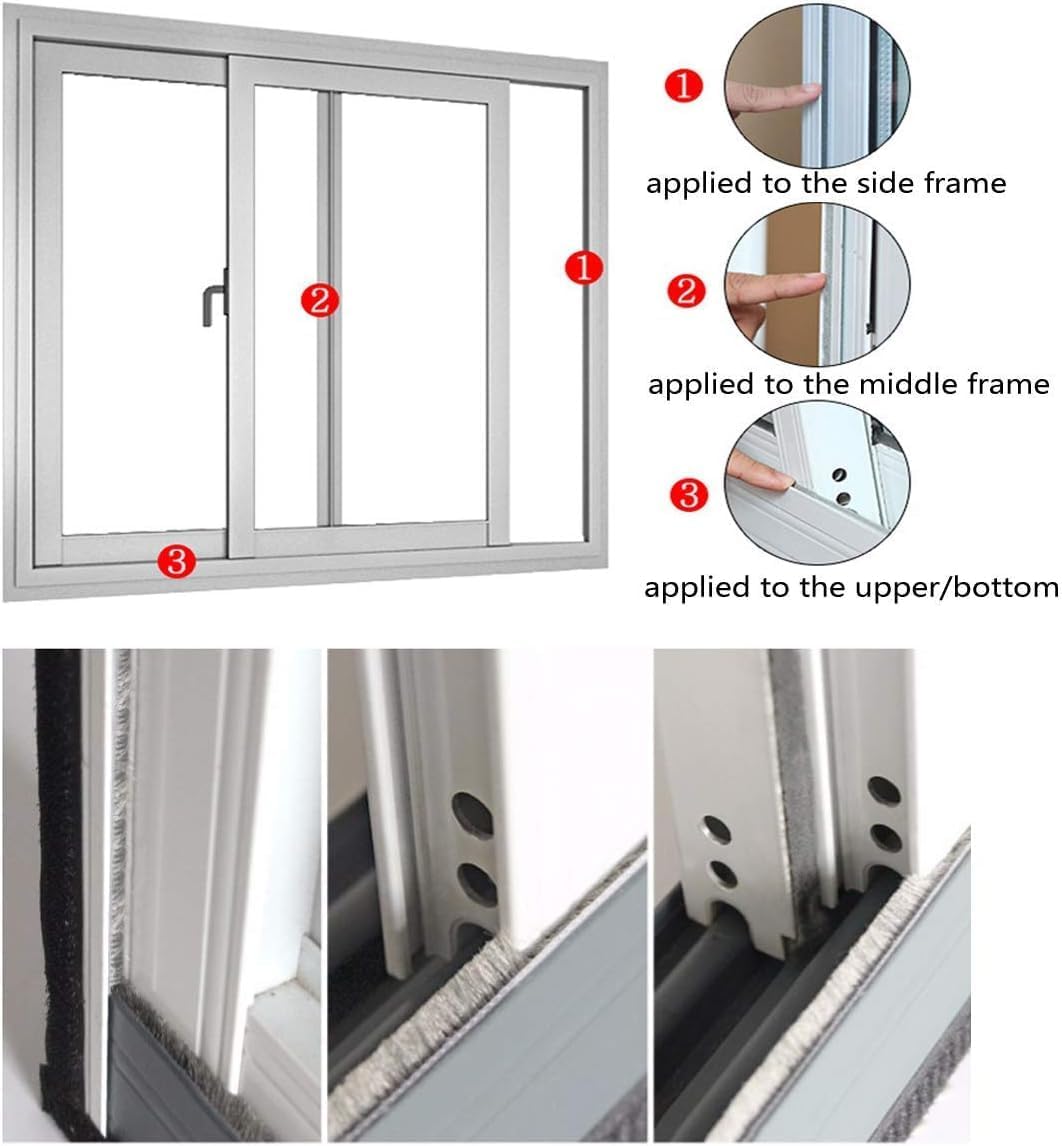 2

1

3

1

applied to the side frame

2

applied to the middle frame

3

applied to the upper/bottom