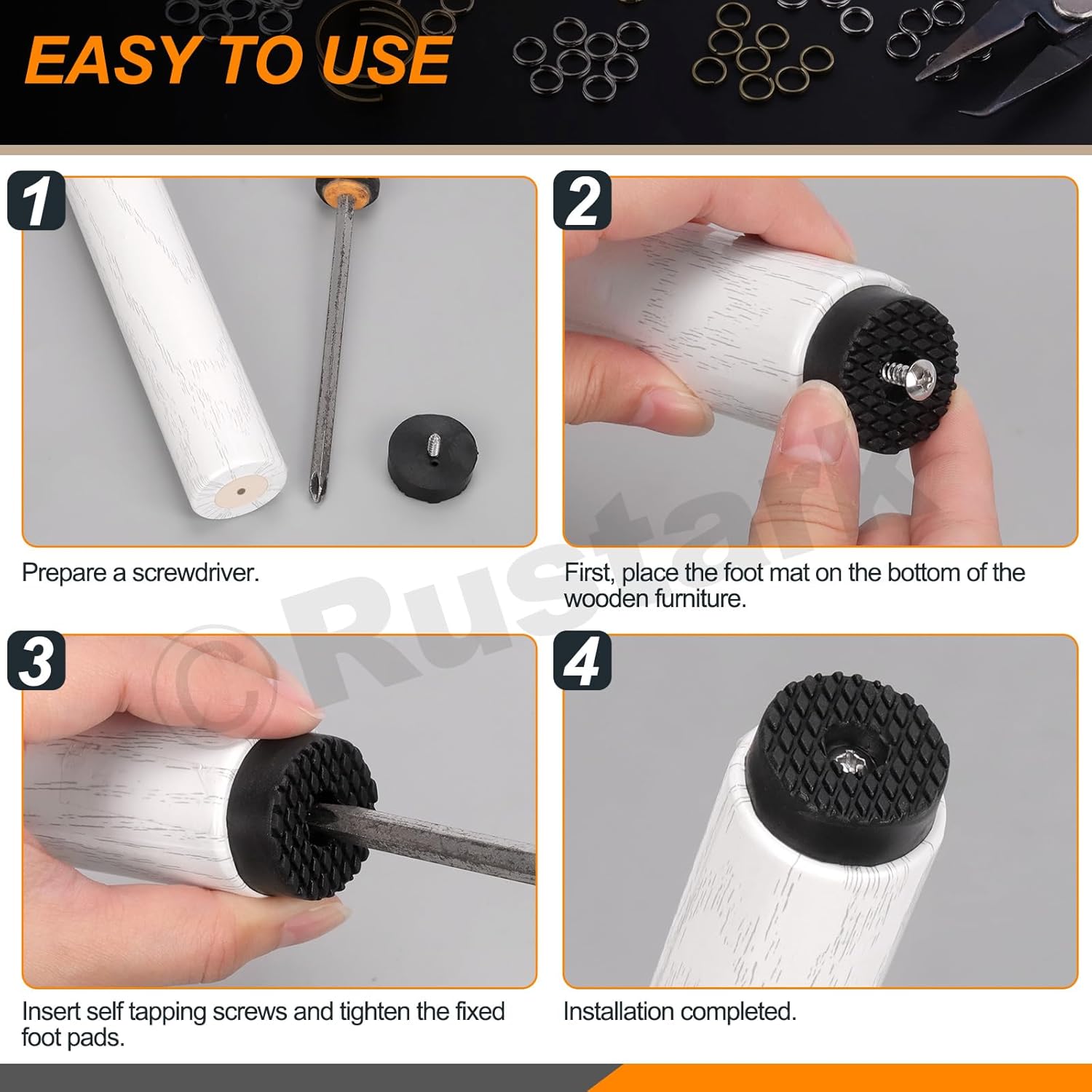 EASY TO USE

1

Prepare a screwdriver.

2

First, place the foot mat on the bottom of the wooden furniture.

3

Insert self tapping screws and tighten the fixed foot pads.

4

Installation completed.

© Rustark