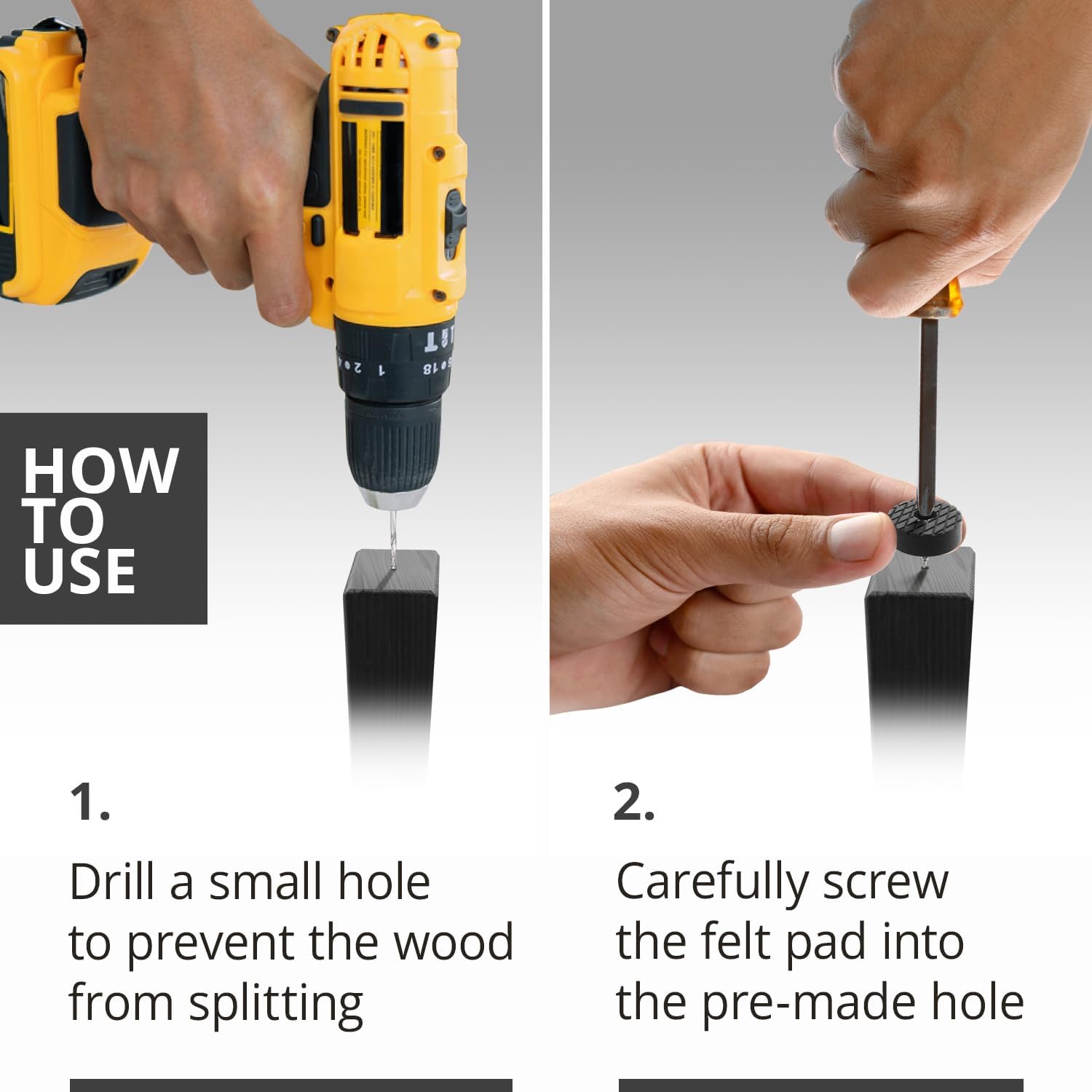 HOW TO USE

1.

Drill a small hole to prevent the wood from splitting

2.

Carefully screw the felt pad into the pre-made hole