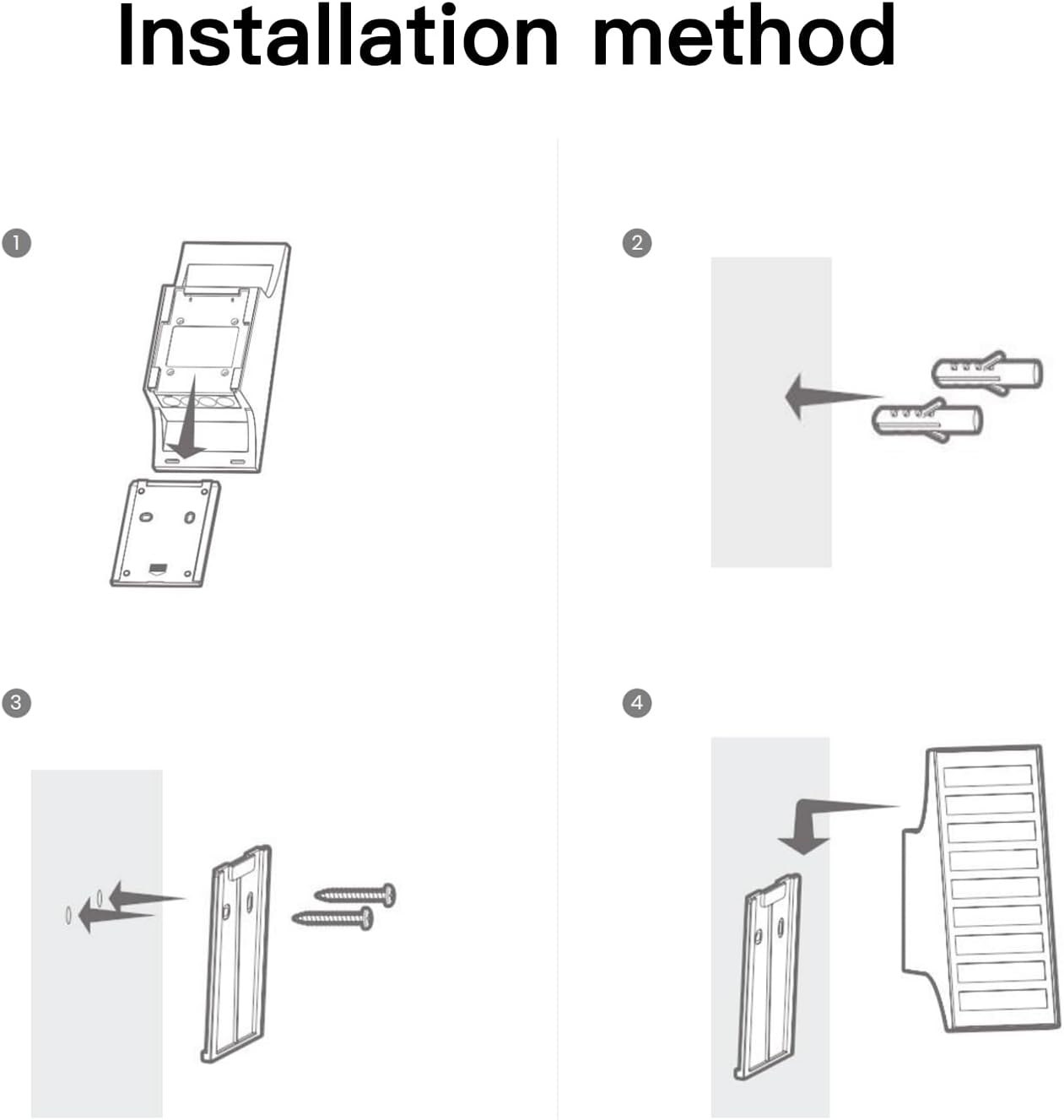 Installation method

1

2

3

4