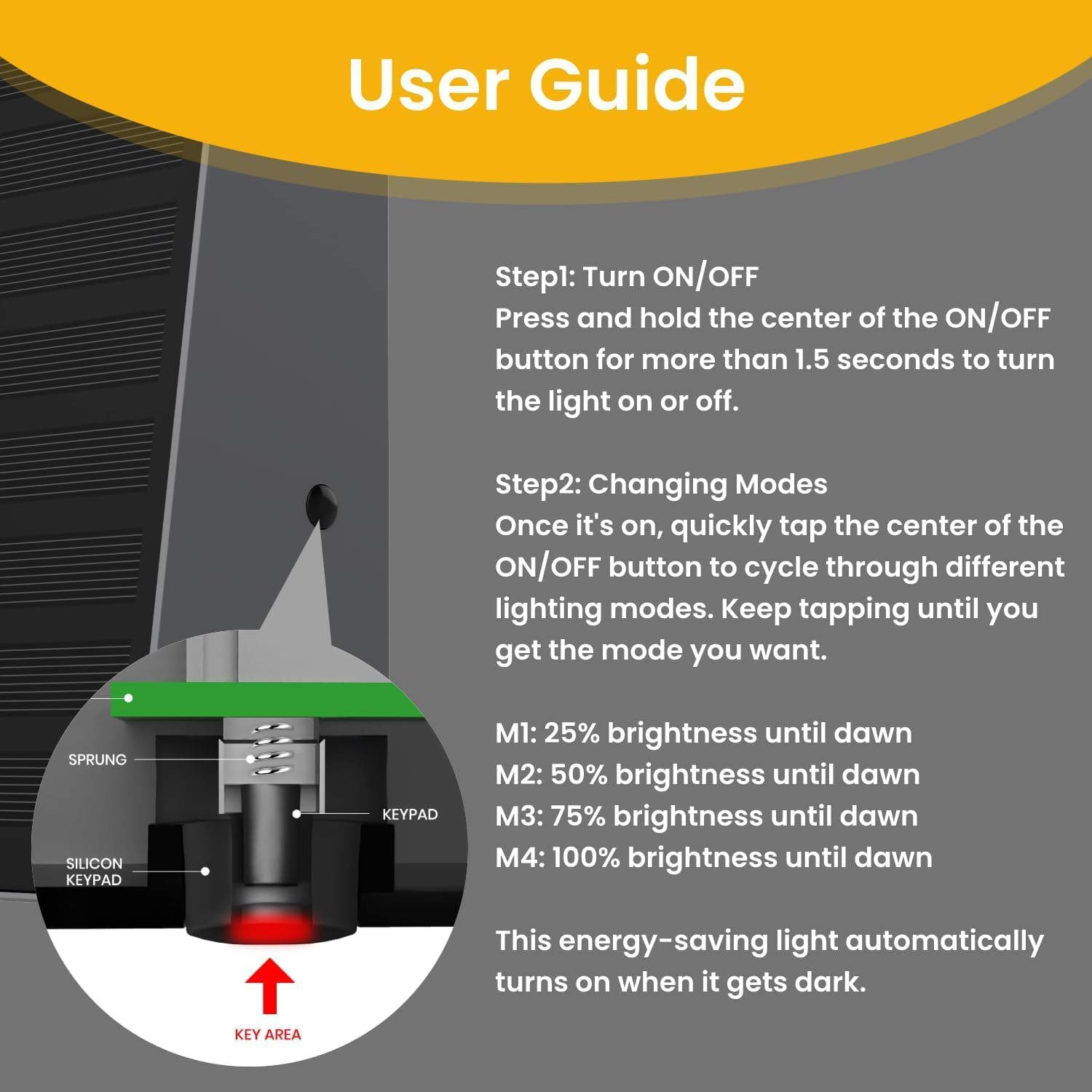 User Guide

Step1: Turn ON/OFF
Press and hold the center of the ON/OFF button for more than 1.5 seconds to turn the light on or off.

Step2: Changing Modes
Once it's on, quickly tap the center of the ON/OFF button to cycle through different lighting modes. Keep tapping until you get the mode you want.

M1: 25% brightness until dawn
M2: 50% brightness until dawn
M3: 75% brightness until dawn
M4: 100% brightness until dawn

This energy-saving light automatically turns on when it gets dark.

SPRUNG
KEYPAD
SILICON KEYPAD
KEY AREA