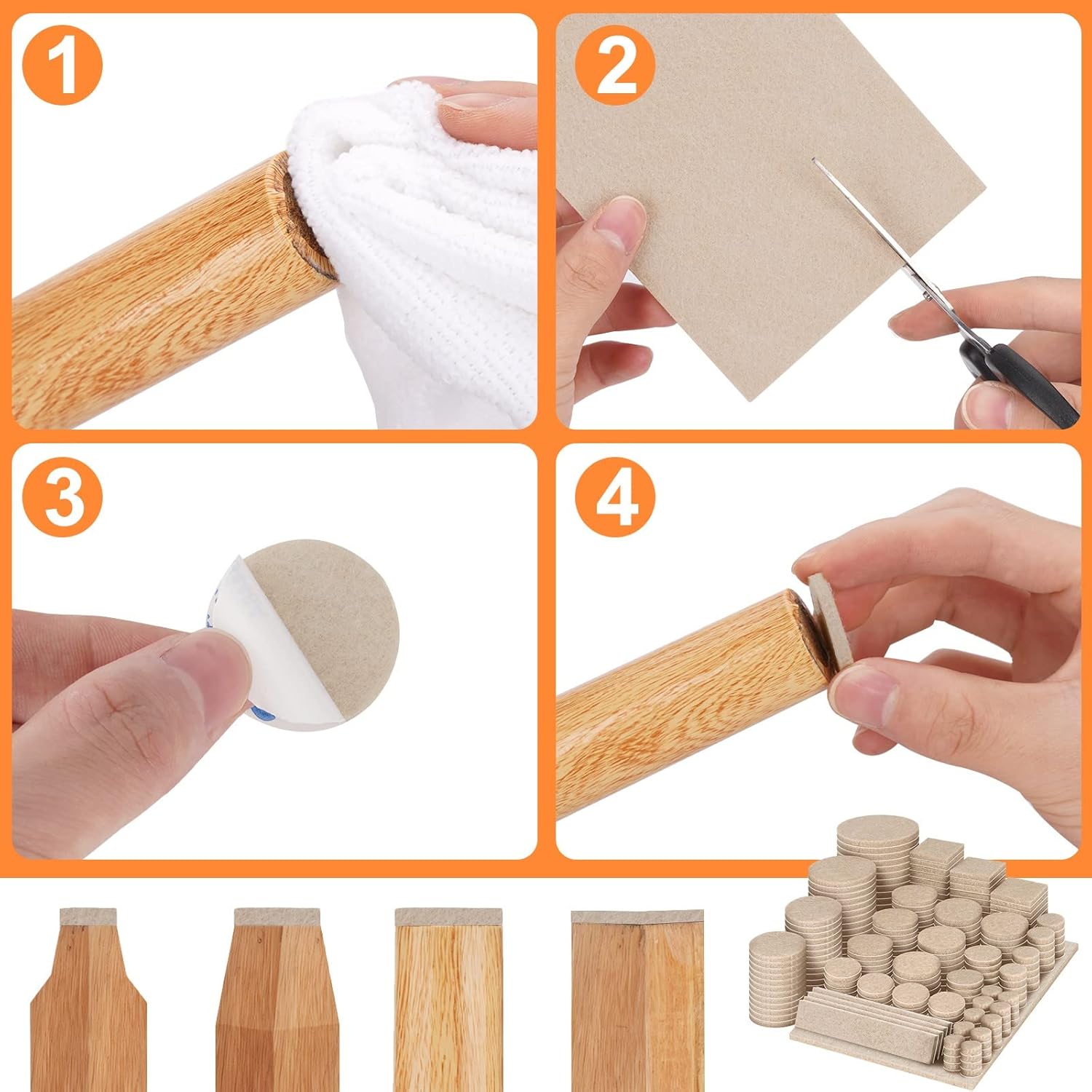 1
2
3
4