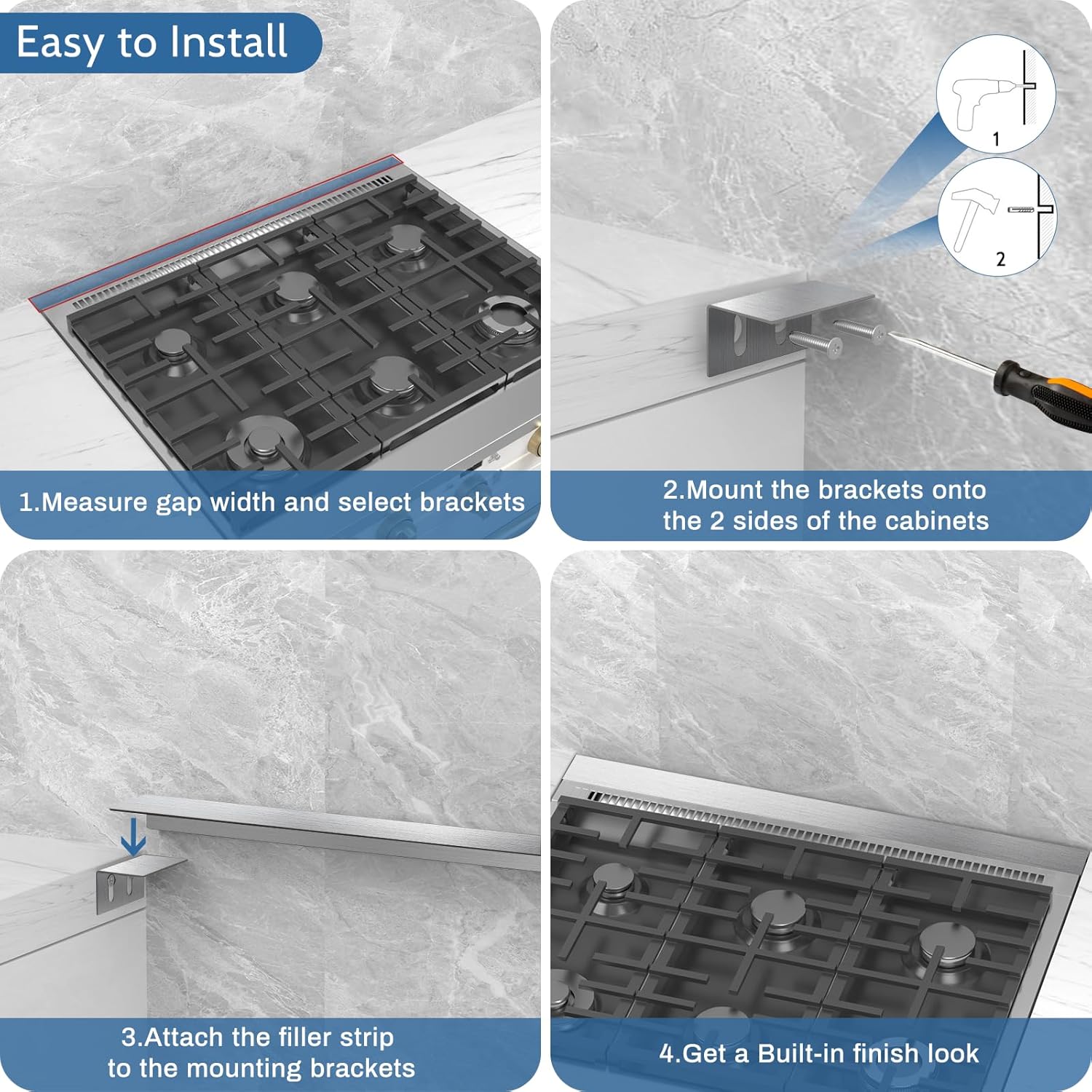 Easy to Install

1.Measure gap width and select brackets

1

2

2.Mount the brackets onto the 2 sides of the cabinets

3.Attach the filler strip to the mounting brackets

4.Get a Built-in finish look