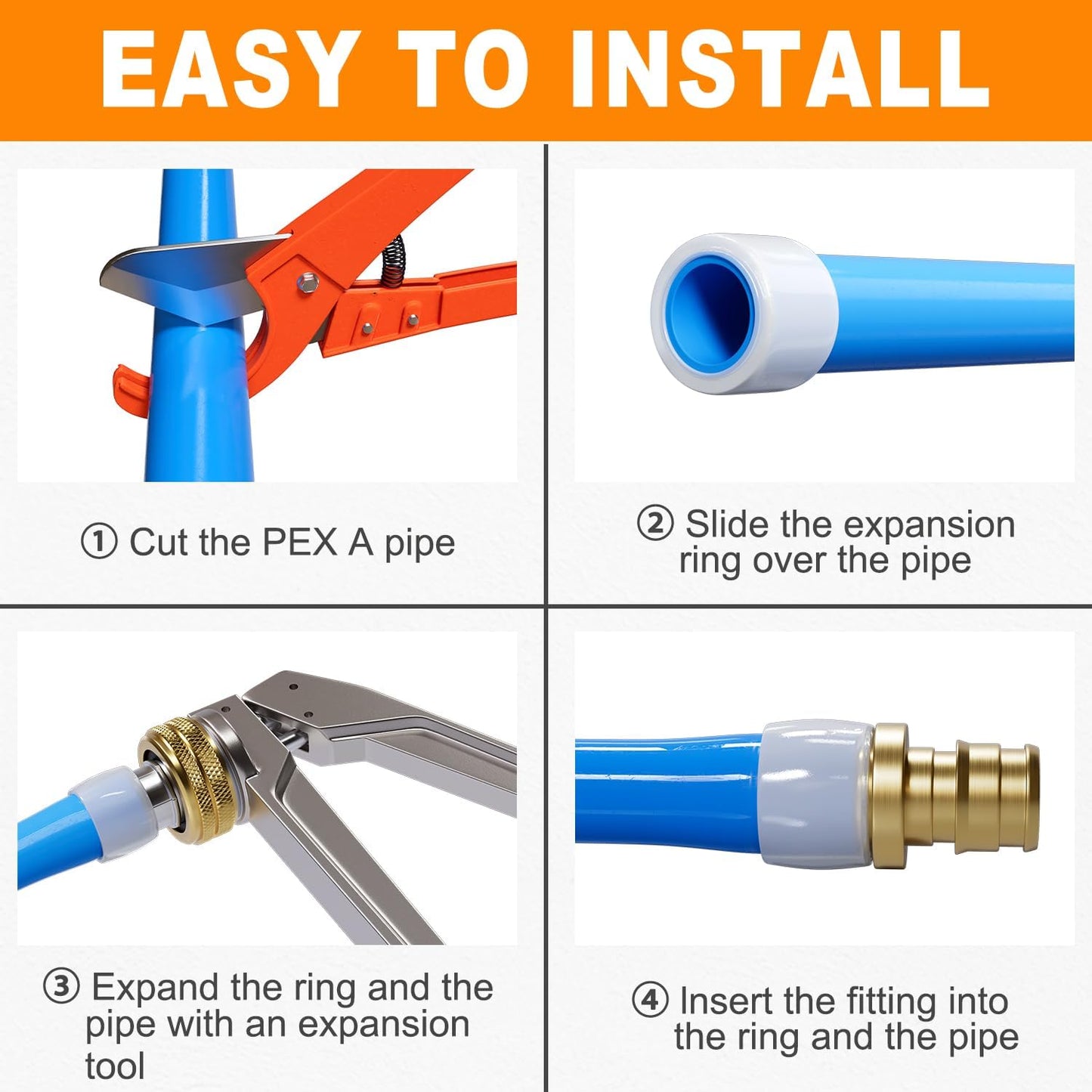 EASY TO INSTALL

① Cut the PEX A pipe

② Slide the expansion ring over the pipe

③ Expand the ring and the pipe with an expansion tool

④ Insert the fitting into the ring and the pipe