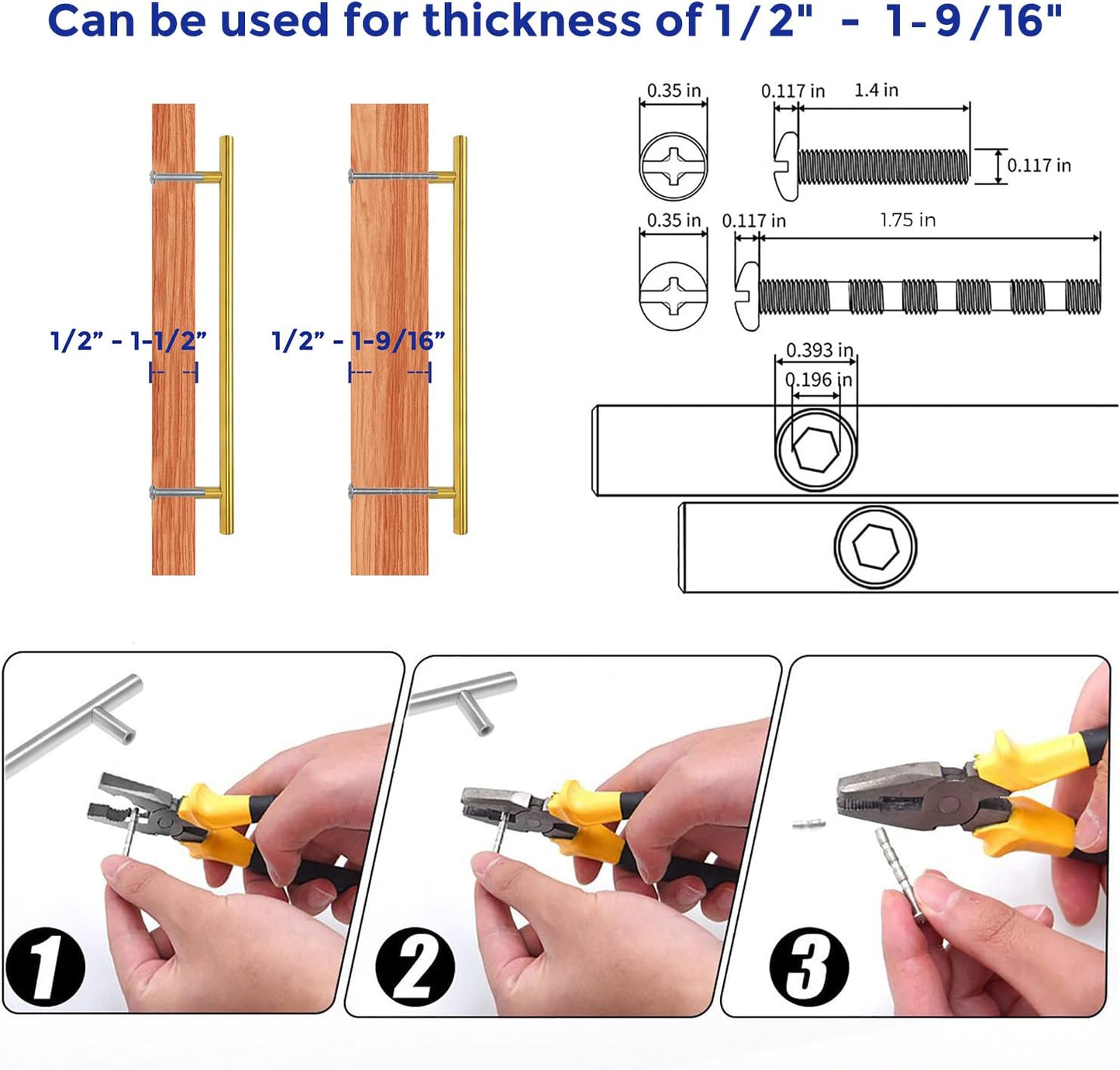 Can be used for thickness of 1/2" - 1-9/16"

1/2” - 1-1/2”

1/2” - 1-9/16”

0.35 in

0.117 in

1.4 in

0.117 in

0.35 in

0.117 in

1.75 in

0.393 in

0.196 in

1

2

3