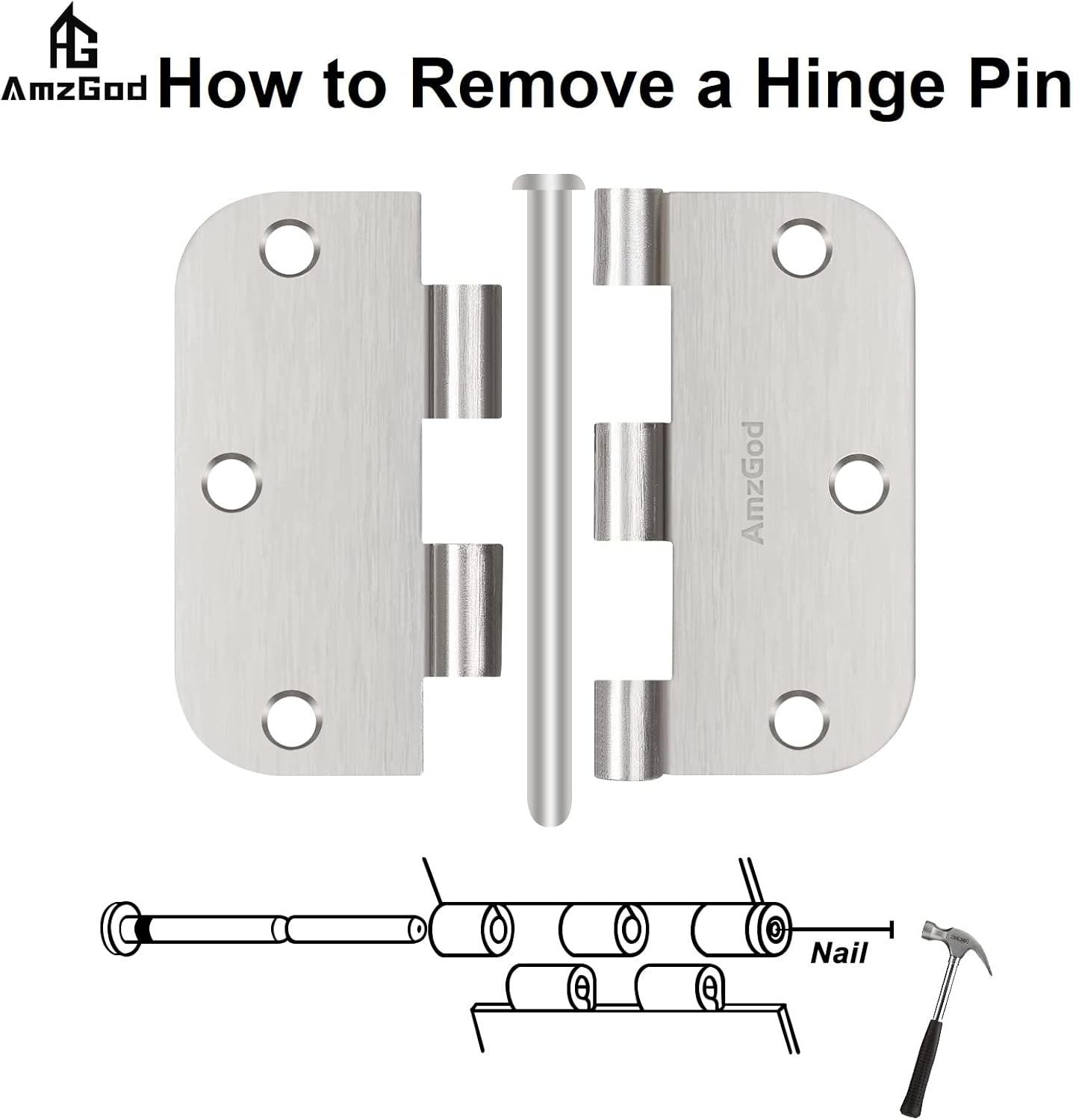 AG
AmzGod How to Remove a Hinge Pin

AmzGod

Nail