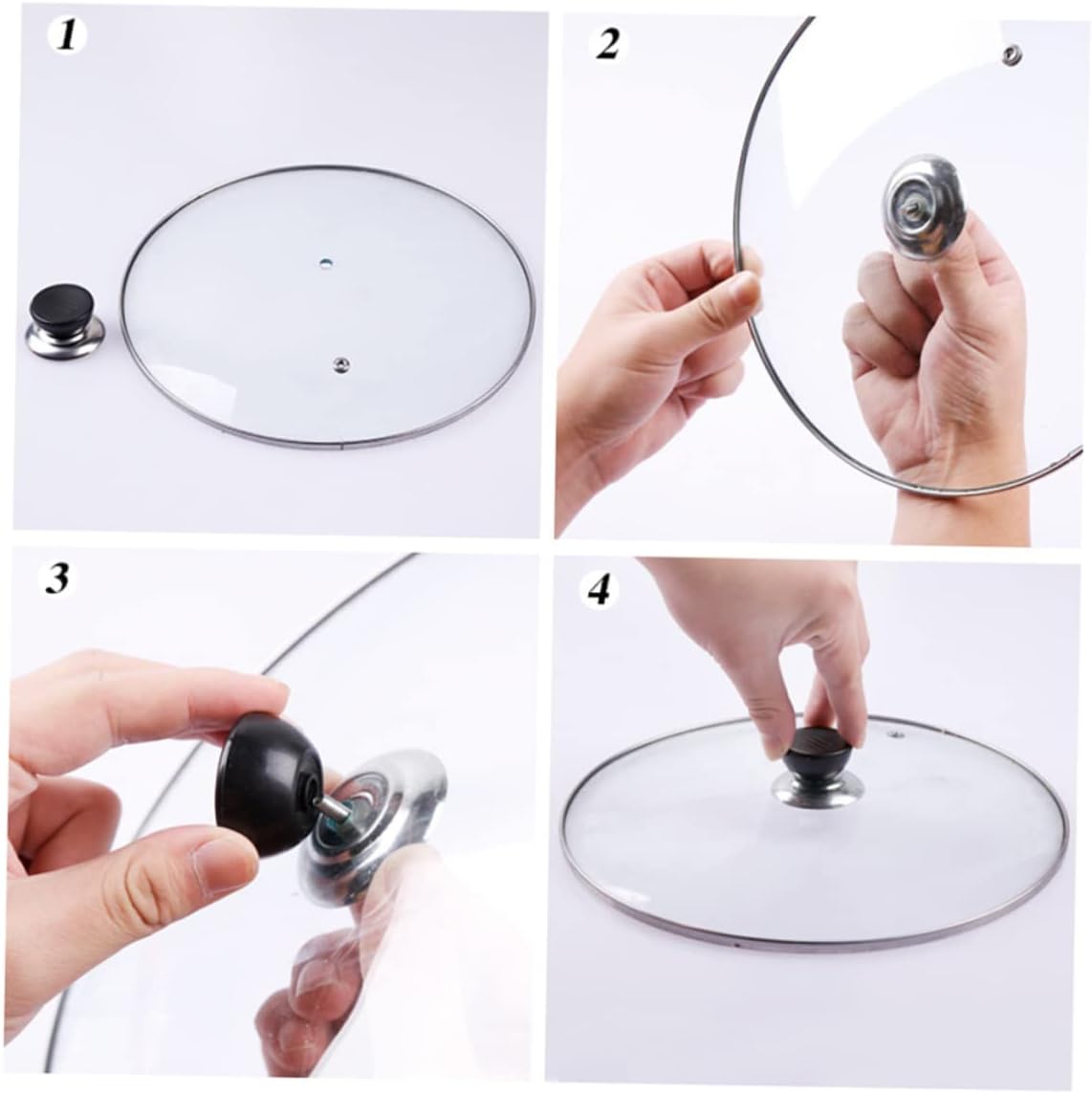 1

2

3

4