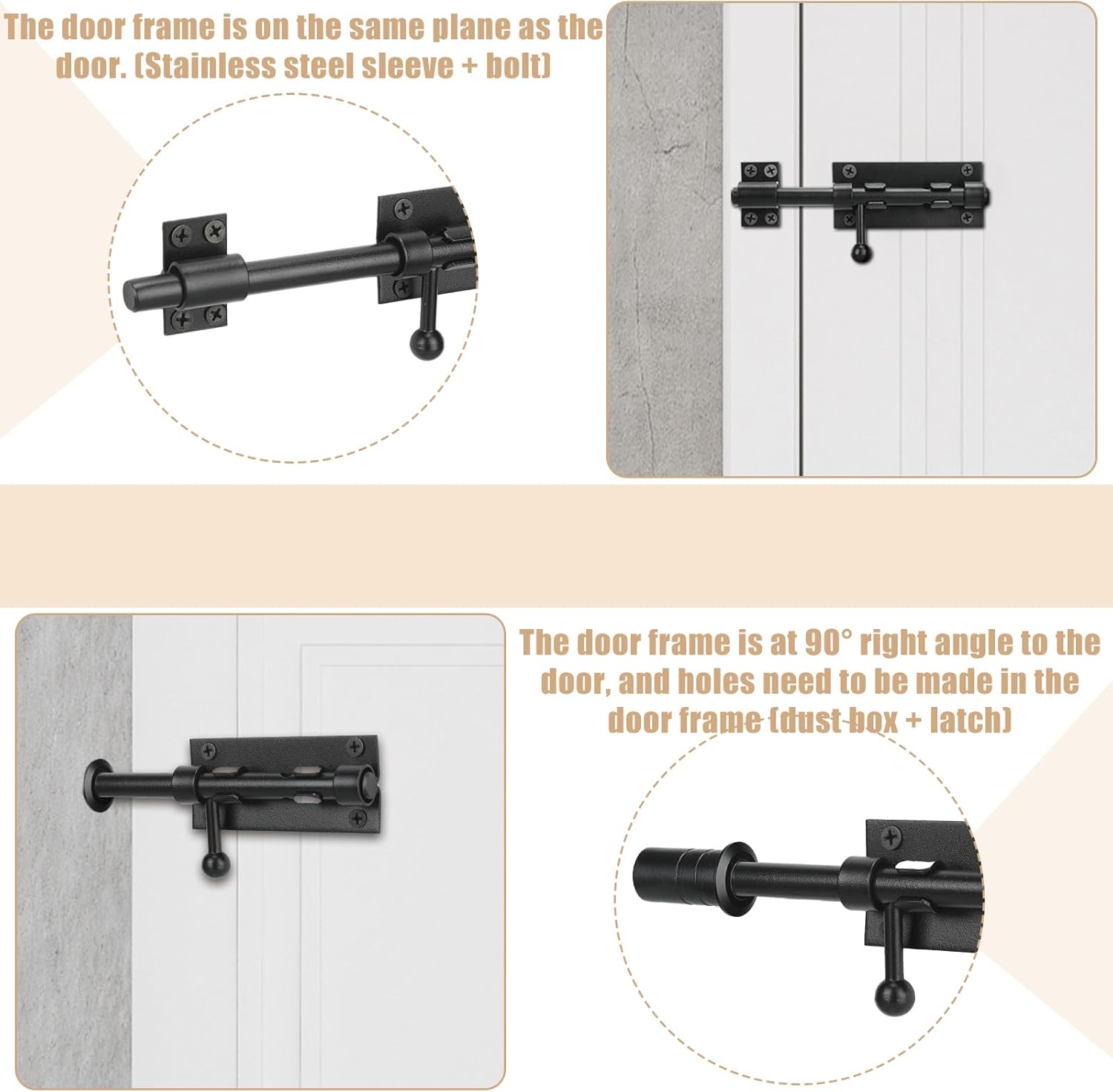 The door frame is on the same plane as the door. (Stainless steel sleeve + bolt)

The door frame is at 90° right angle to the door, and holes need to be made in the door frame (dust box + latch)