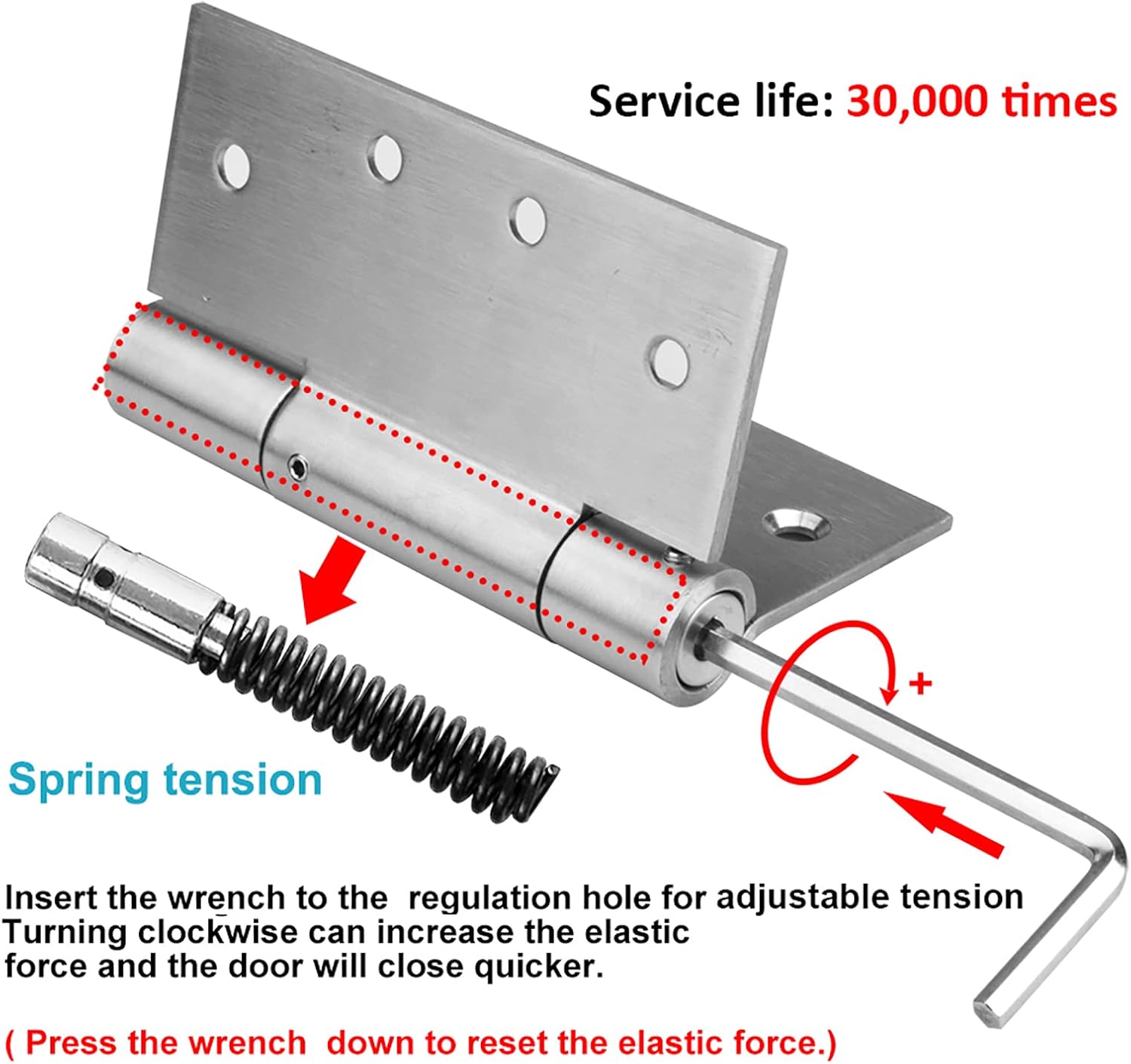 Service life: 30,000 times

+

Spring tension

Insert the wrench to the regulation hole for adjustable tension
Turning clockwise can increase the elastic force and the door will close quicker.

( Press the wrench down to reset the elastic force.)