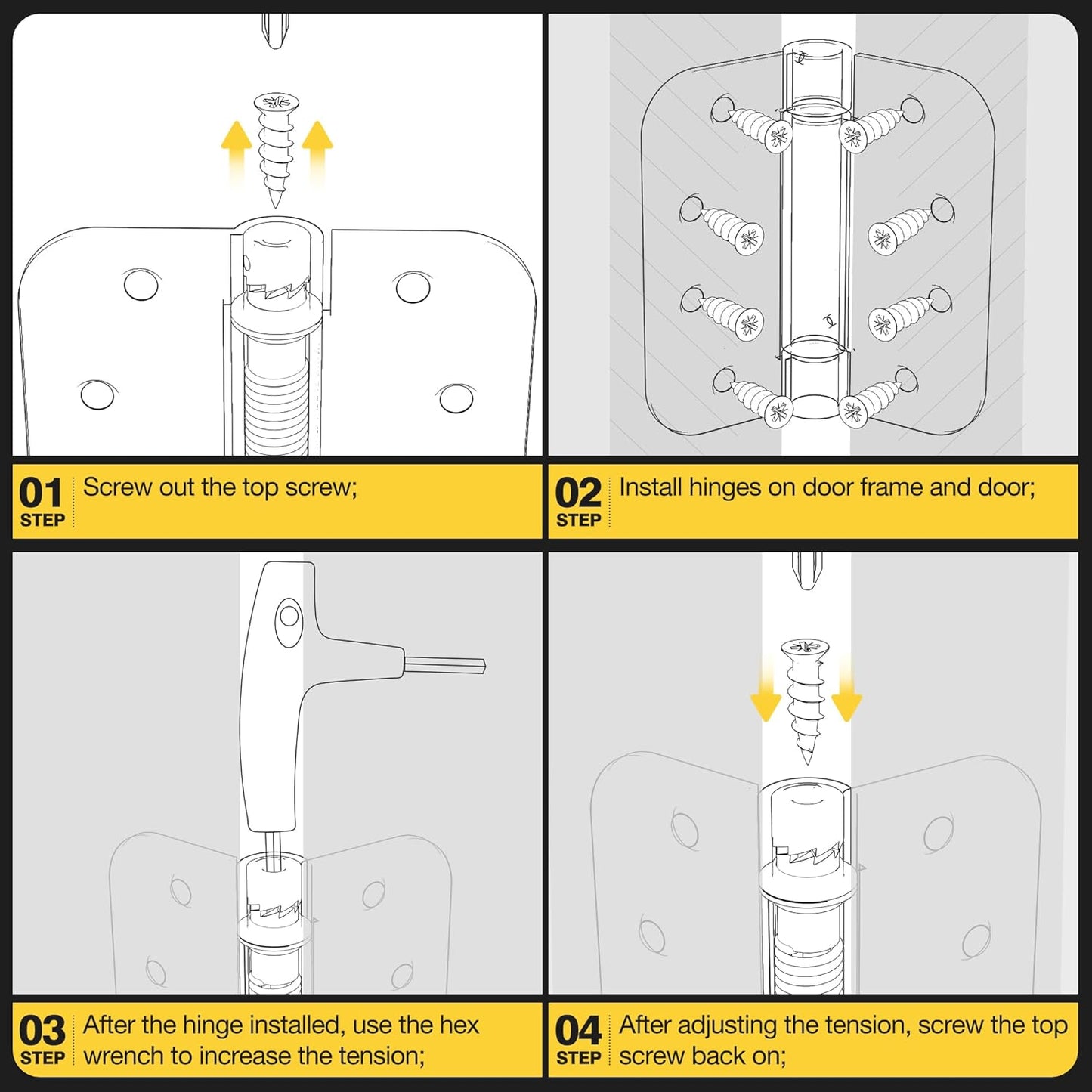 01 STEP Screw out the top screw;

02 STEP Install hinges on door frame and door;

03 STEP After the hinge installed, use the hex wrench to increase the tension;

04 STEP After adjusting the tension, screw the top screw back on;