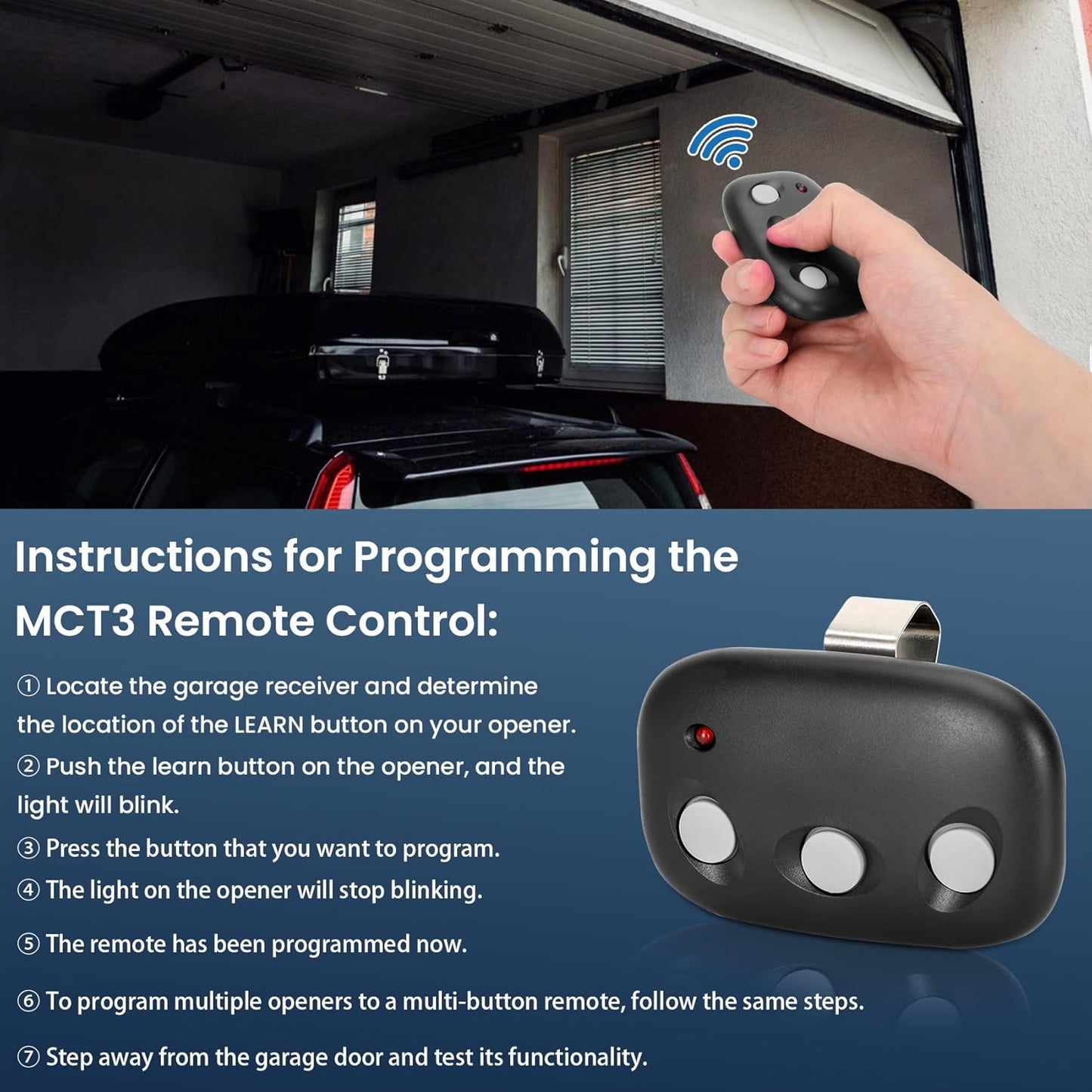 Instructions for Programming the MCT3 Remote Control:

① Locate the garage receiver and determine the location of the LEARN button on your opener.

② Push the learn button on the opener, and the light will blink.

③ Press the button that you want to program.

④ The light on the opener will stop blinking.

⑤ The remote has been programmed now.

⑥ To program multiple openers to a multi-button remote, follow the same steps.

⑦ Step away from the garage door and test its functionality.