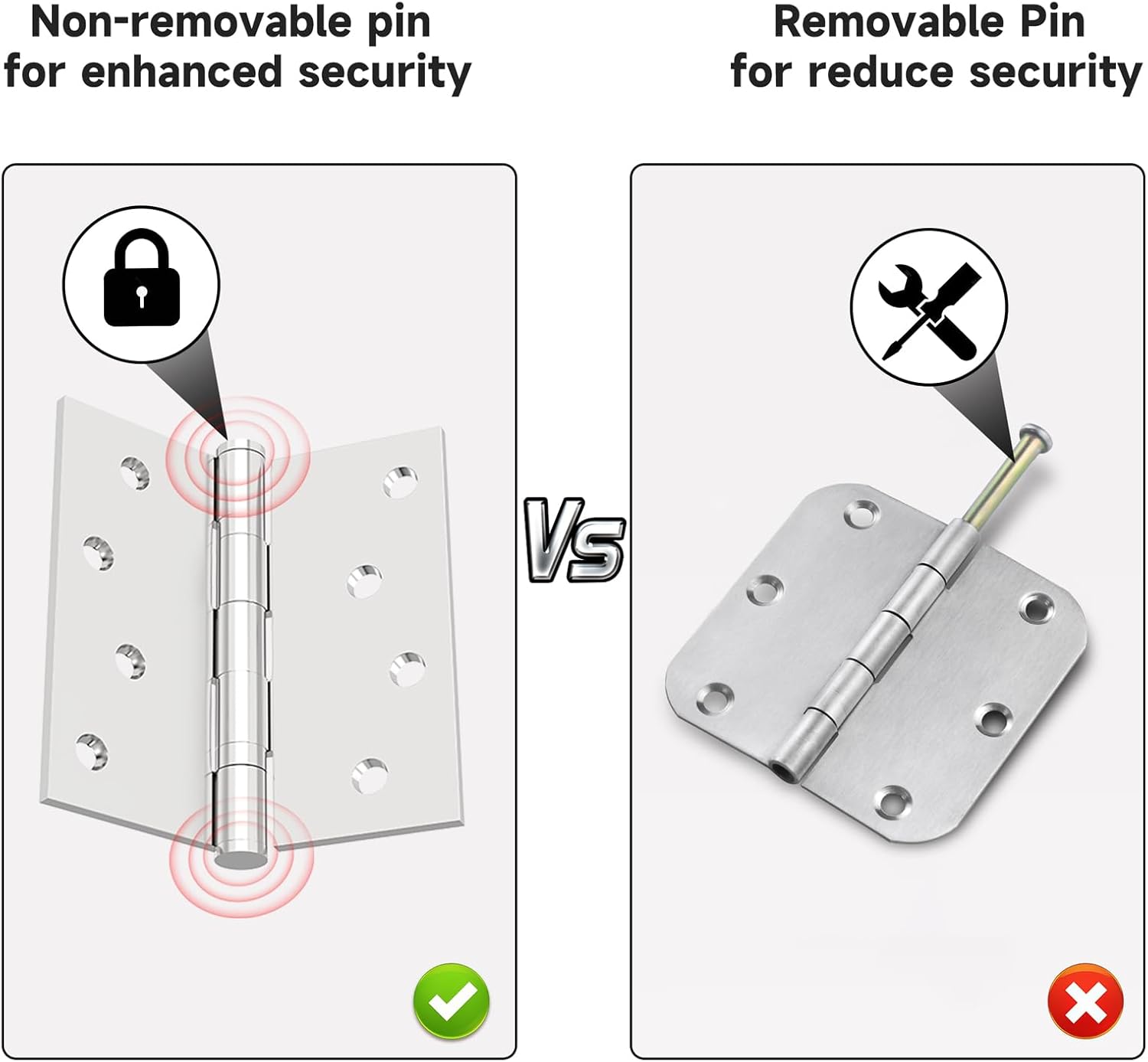 Non-removable pin for enhanced security

Vs

Removable Pin for reduce security