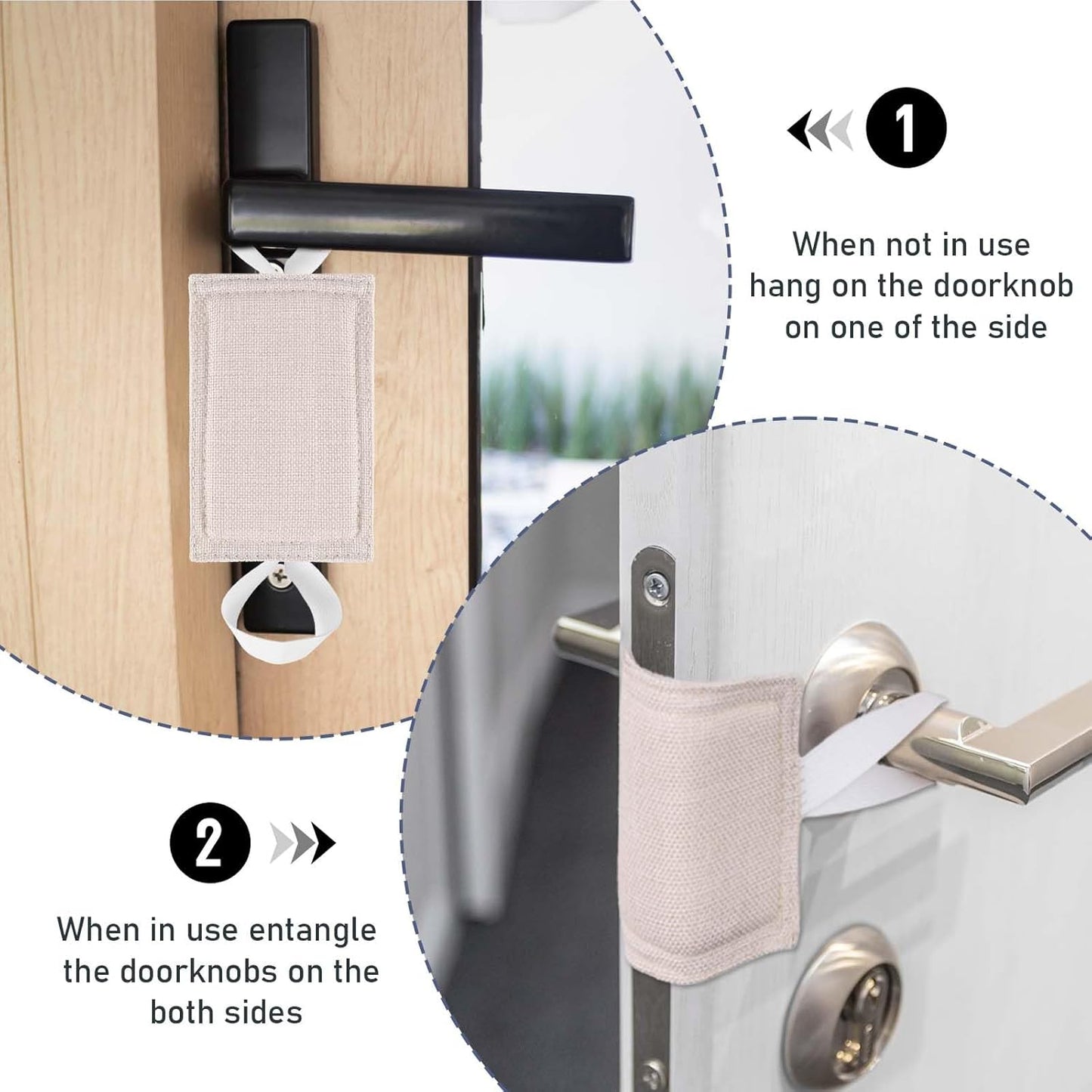 1

When not in use hang on the doorknob on one of the side

2

When in use entangle the doorknobs on the both sides