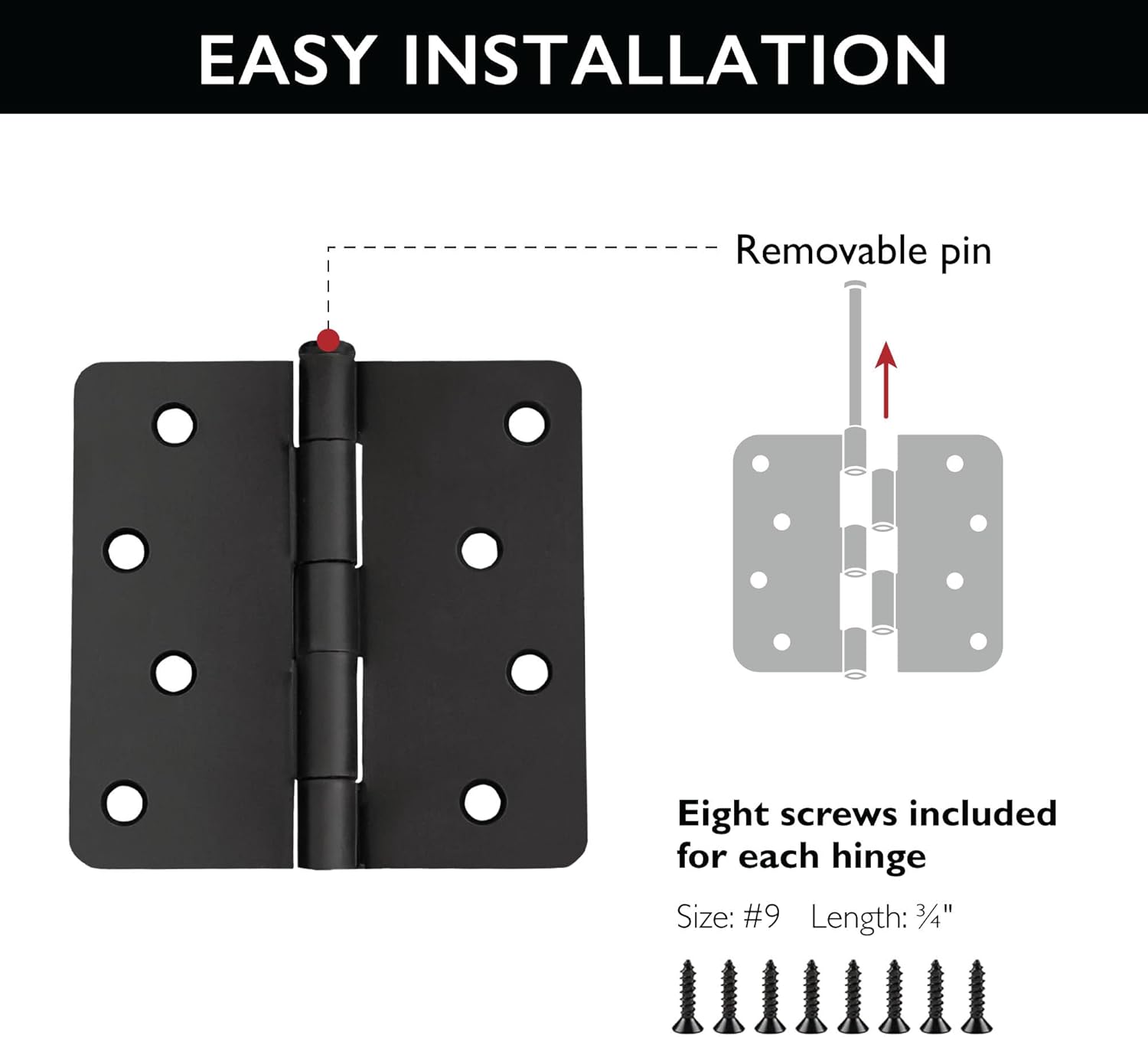 EASY INSTALLATION

Removable pin

Eight screws included for each hinge

Size: #9 Length: ¾"