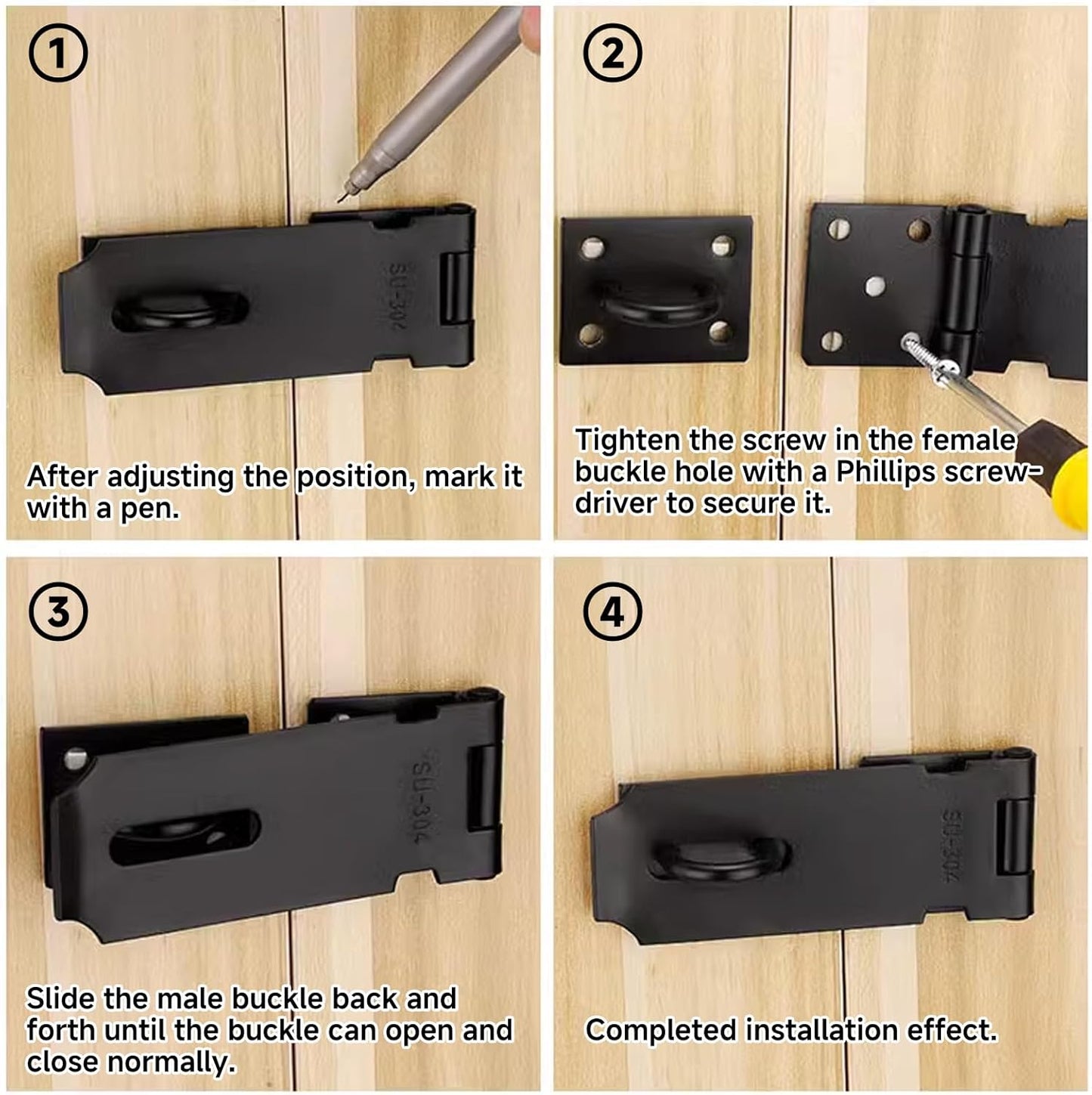 ①

SU-304

After adjusting the position, mark it with a pen.

②

Tighten the screw in the female buckle hole with a Phillips screwdriver to secure it.

③

SU-304

Slide the male buckle back and forth until the buckle can open and close normally.

④

SU-304

Completed installation effect.