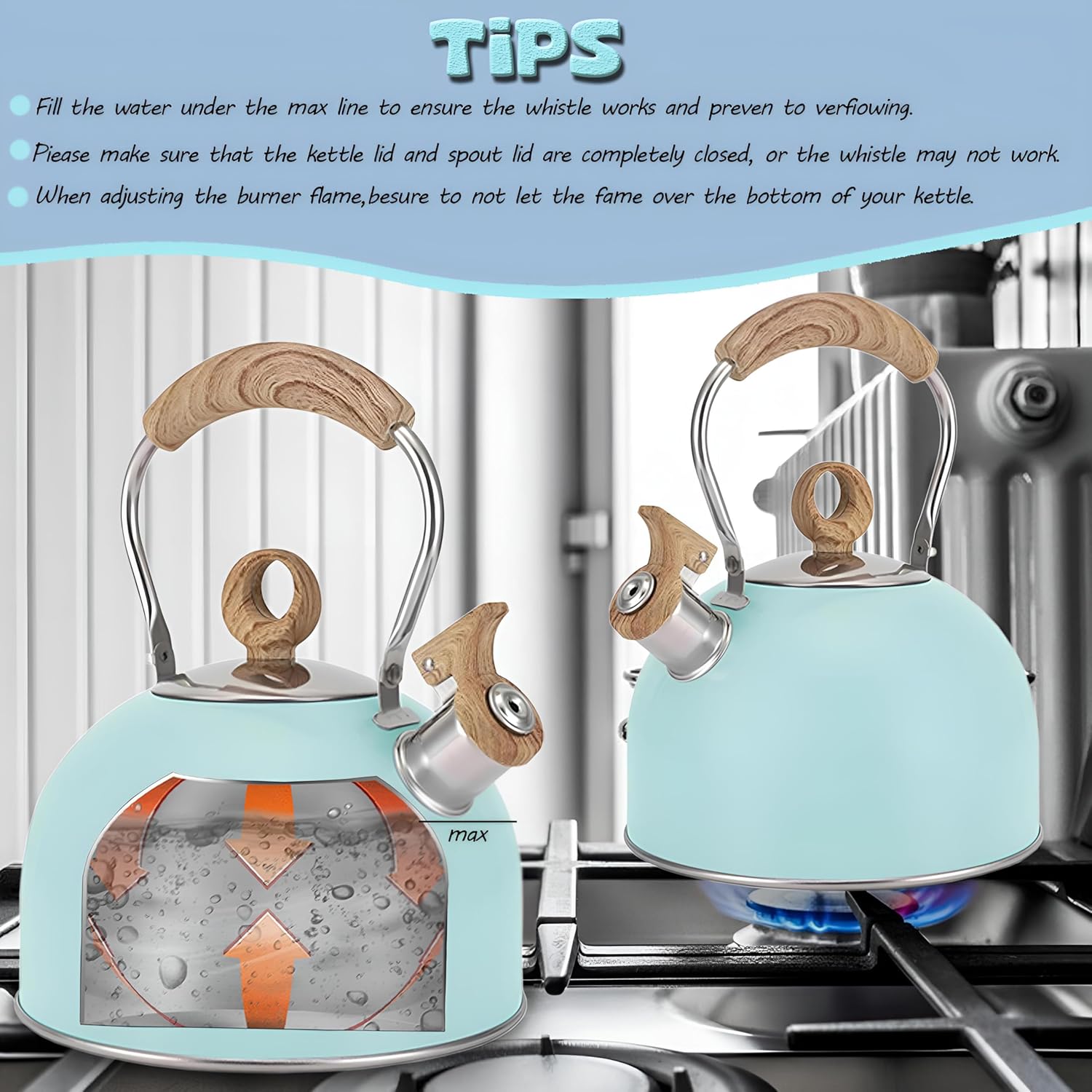 TiPS

Fill the water under the max line to ensure the whistle works and preven to verflowing.

Please make sure that the kettle lid and spout lid are completely closed, or the whistle may not work.

When adjusting the burner flame,besure to not let the fame over the bottom of your kettle.

max