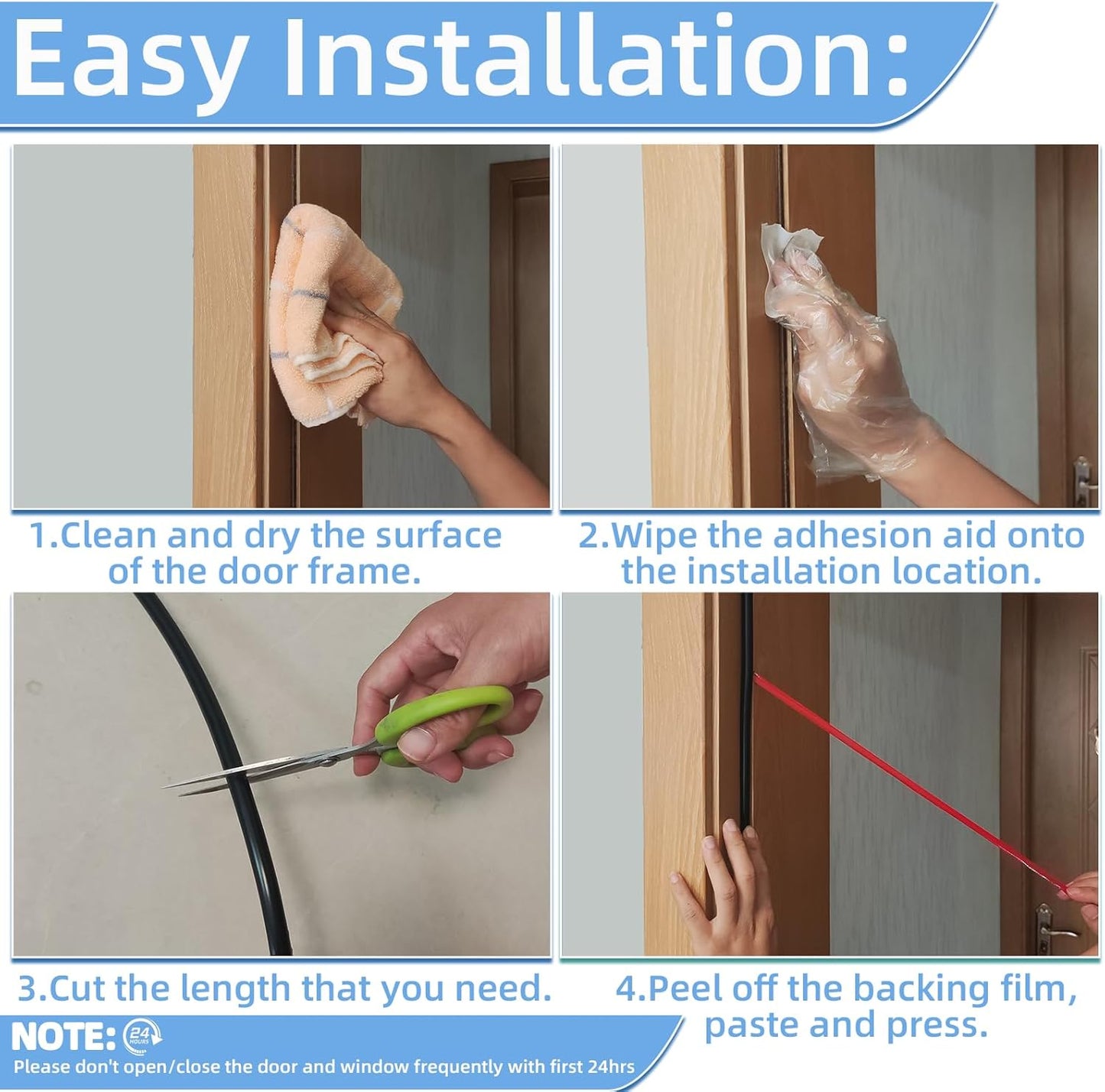 Easy Installation:

1.Clean and dry the surface of the door frame.

2.Wipe the adhesion aid onto the installation location.

3.Cut the length that you need.

4.Peel off the backing film, paste and press.

NOTE: 24 HOURS
Please don't open/close the door and window frequently with first 24hrs