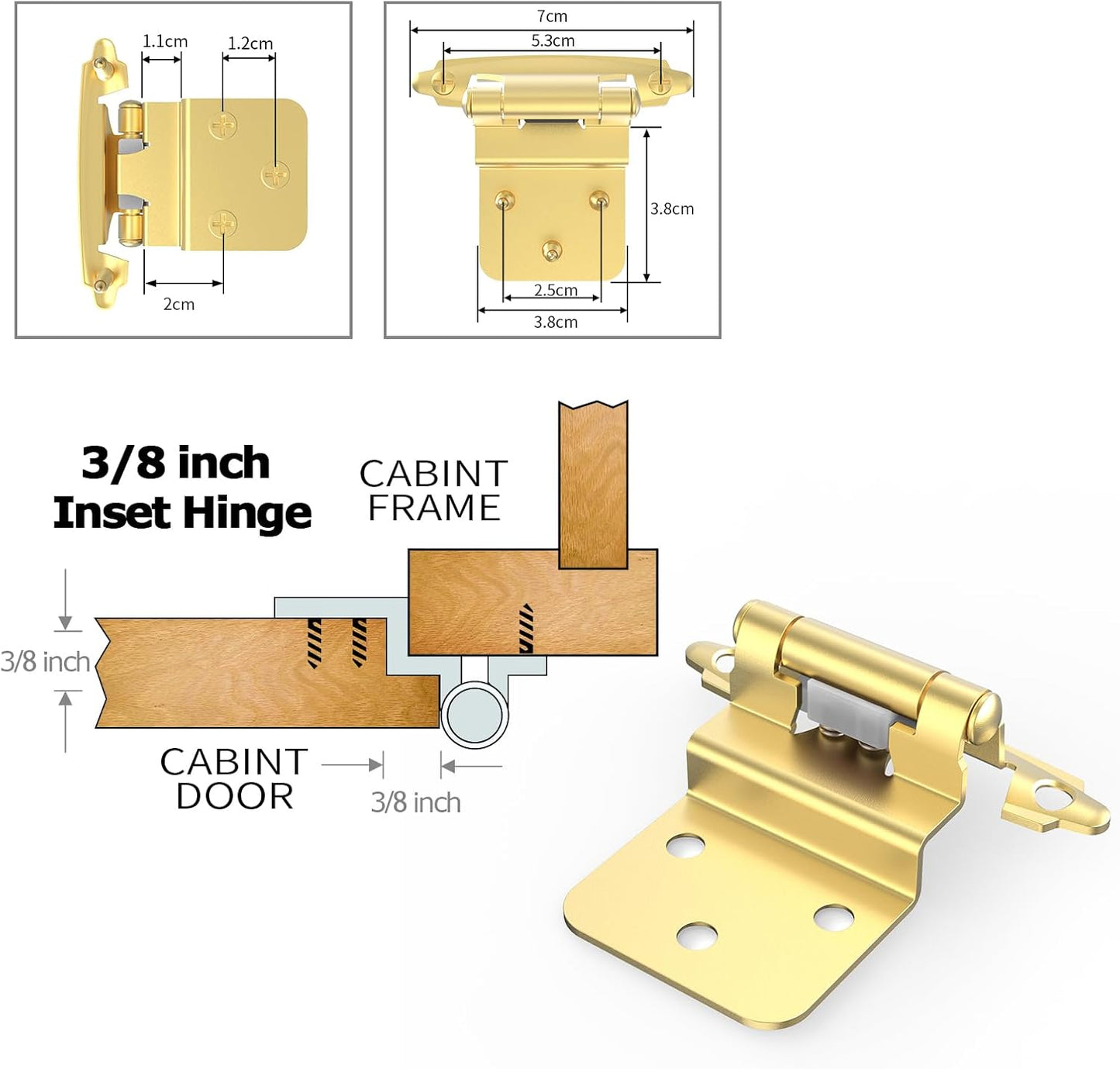 1.1cm
1.2cm
2cm

7cm
5.3cm
3.8cm
2.5cm
3.8cm

3/8 inch
Inset Hinge

CABINT
FRAME

3/8 inch

CABINT
DOOR

3/8 inch