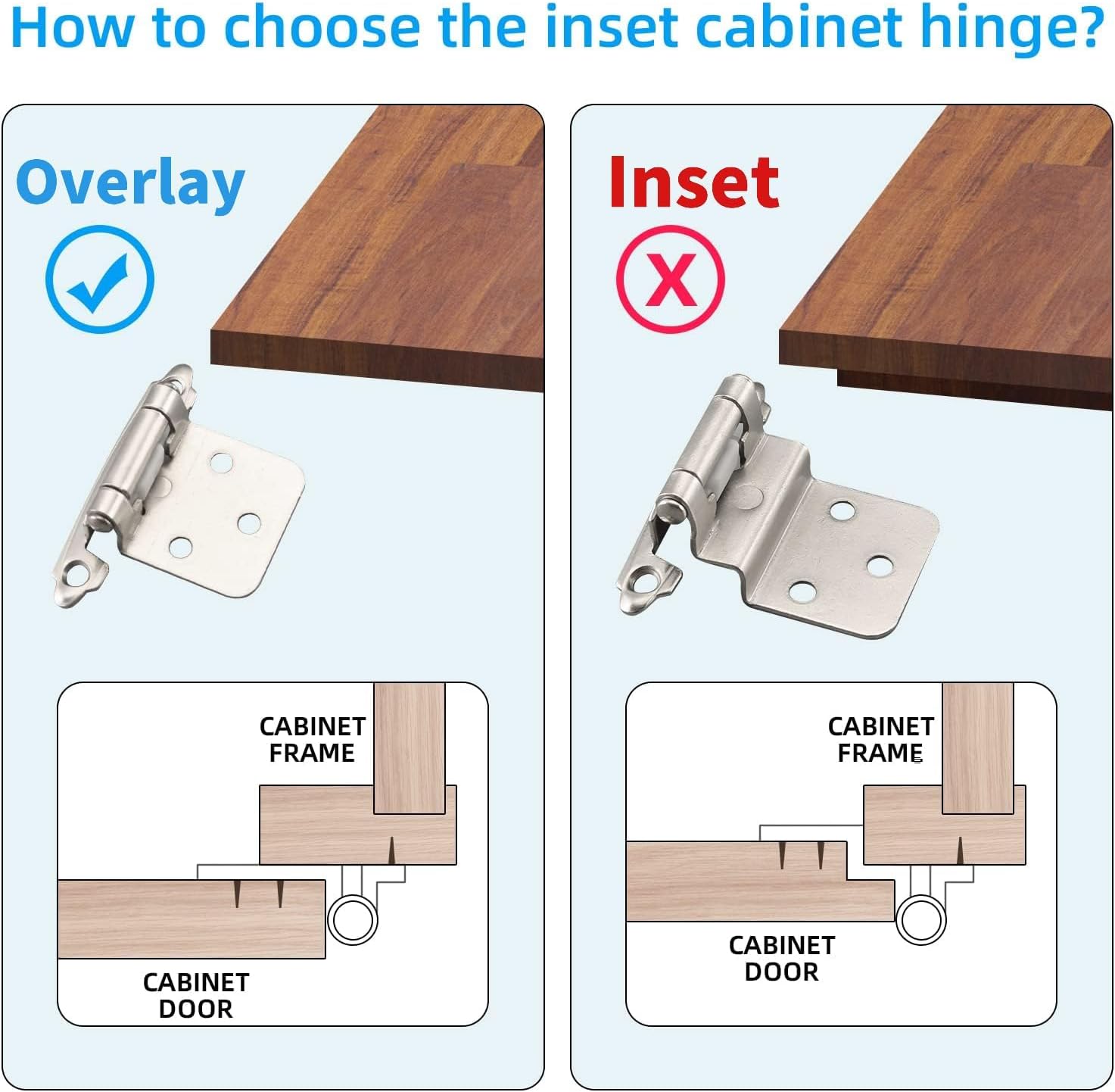 How to choose the inset cabinet hinge?

Overlay

CABINET FRAME

CABINET DOOR

Inset

X

CABINET FRAME

CABINET DOOR