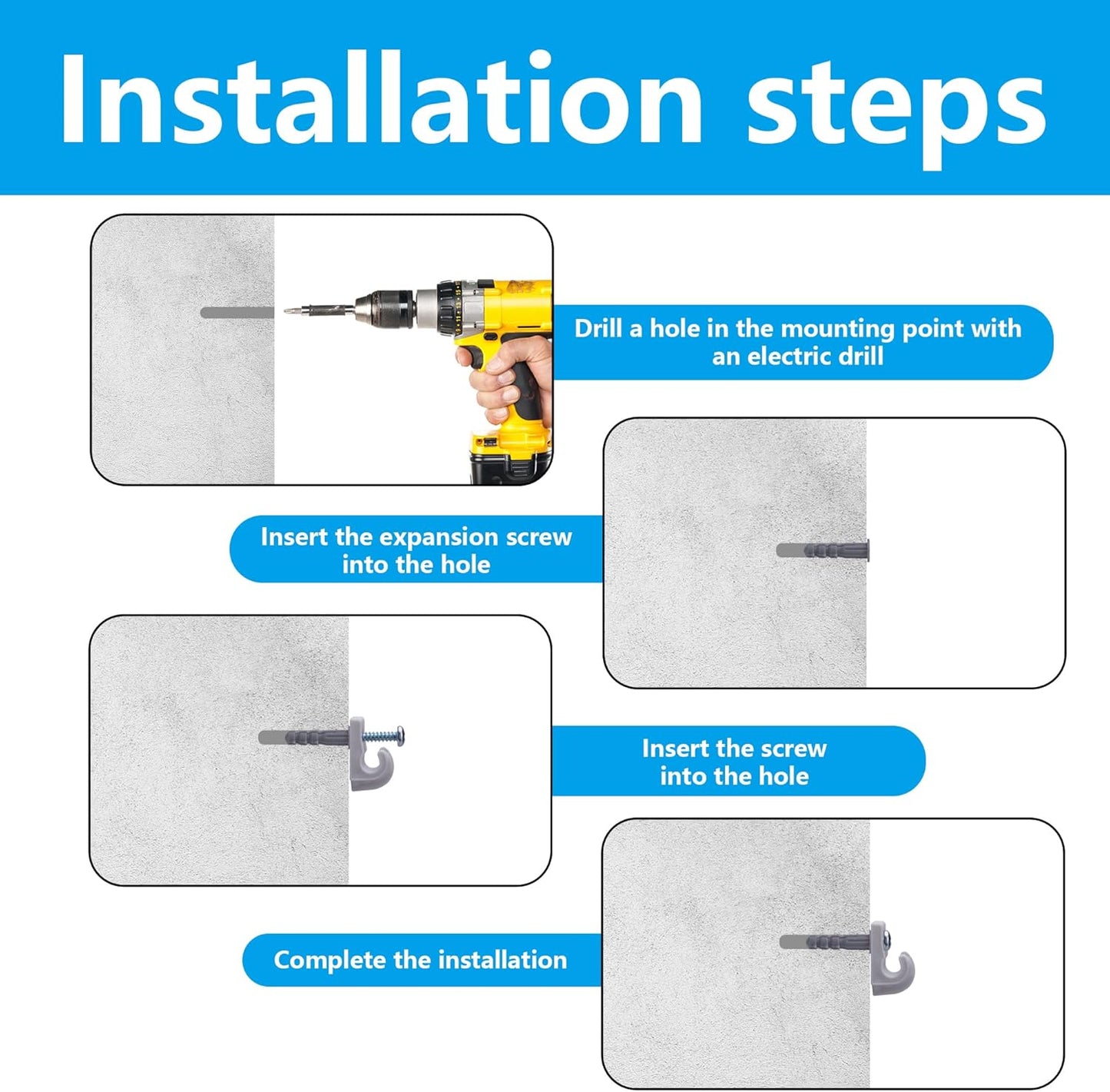 Installation steps

Drill a hole in the mounting point with an electric drill

Insert the expansion screw into the hole

Insert the screw into the hole

Complete the installation