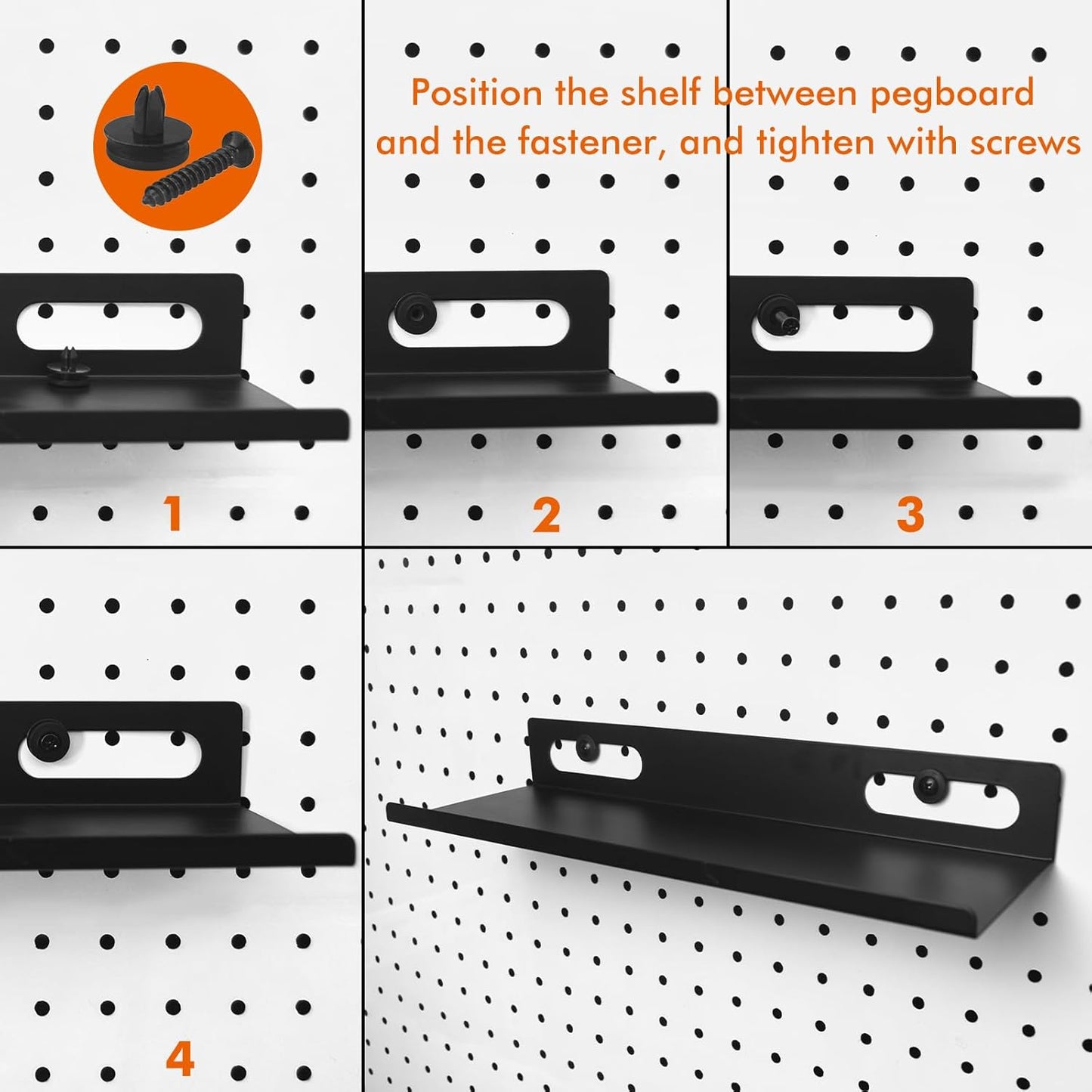 Position the shelf between pegboard and the fastener, and tighten with screws

1

2

3

4