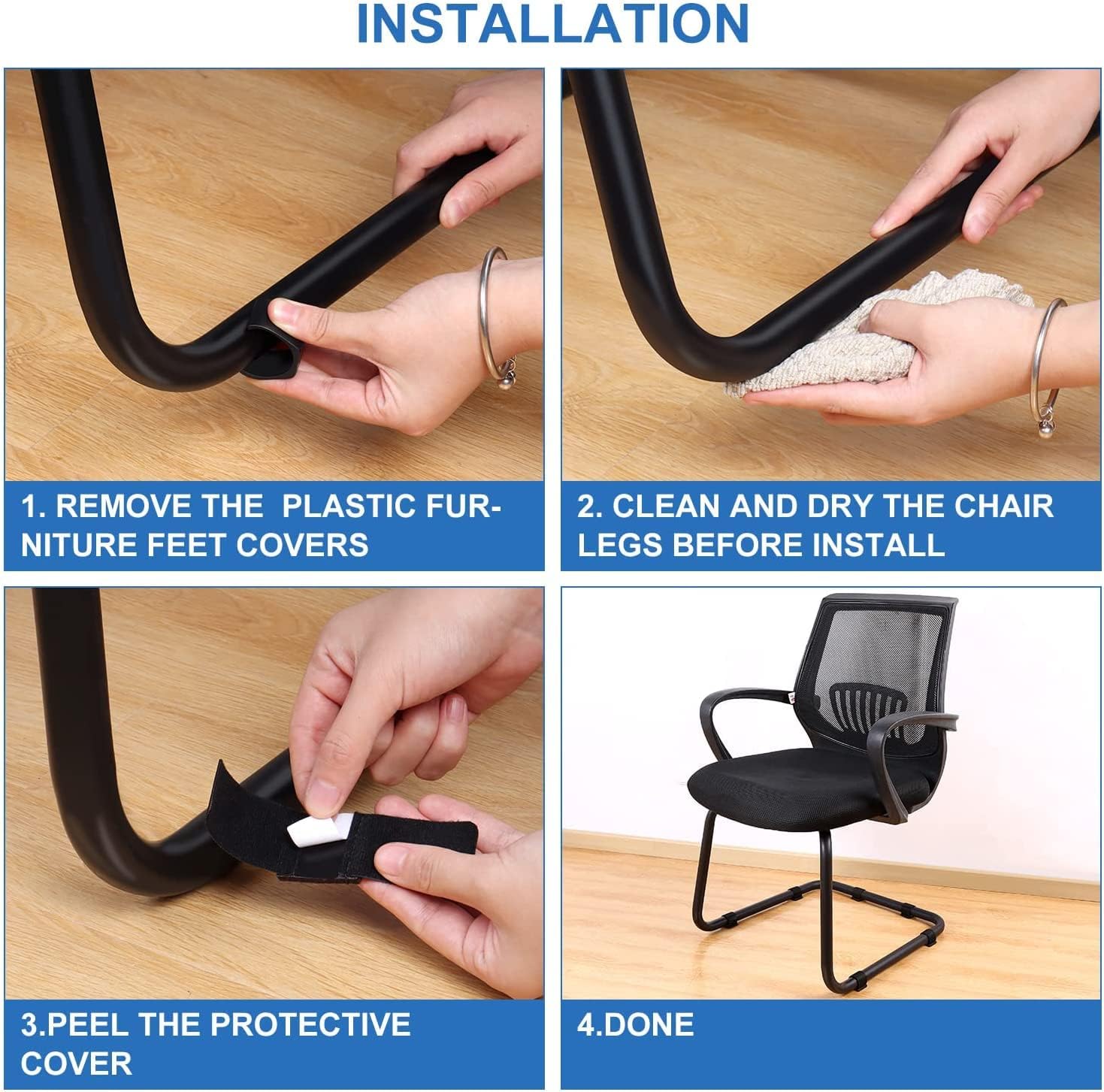 INSTALLATION

1. REMOVE THE PLASTIC FURNITURE FEET COVERS

2. CLEAN AND DRY THE CHAIR LEGS BEFORE INSTALL

3.PEEL THE PROTECTIVE COVER

4.DONE