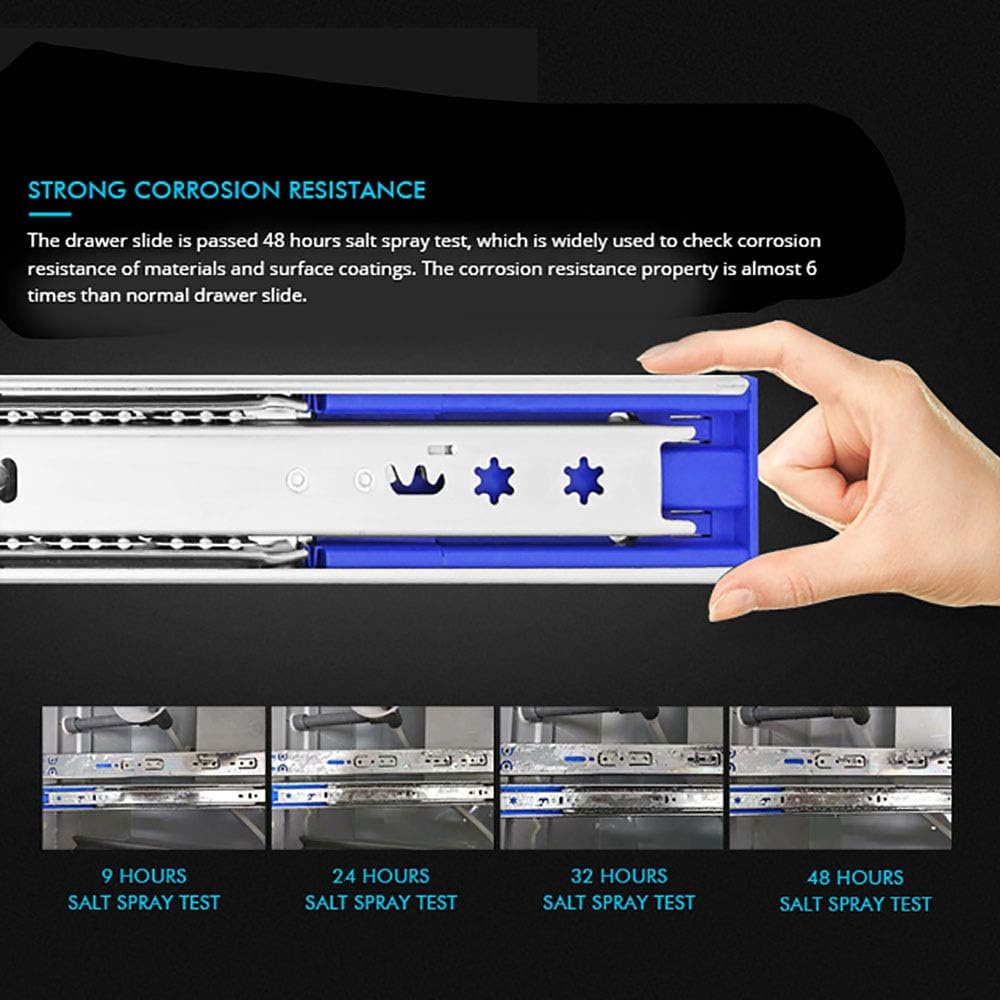 STRONG CORROSION RESISTANCE

The drawer slide is passed 48 hours salt spray test, which is widely used to check corrosion resistance of materials and surface coatings. The corrosion resistance property is almost 6 times than normal drawer slide.

9 HOURS
SALT SPRAY TEST

24 HOURS
SALT SPRAY TEST

32 HOURS
SALT SPRAY TEST

48 HOURS
SALT SPRAY TEST