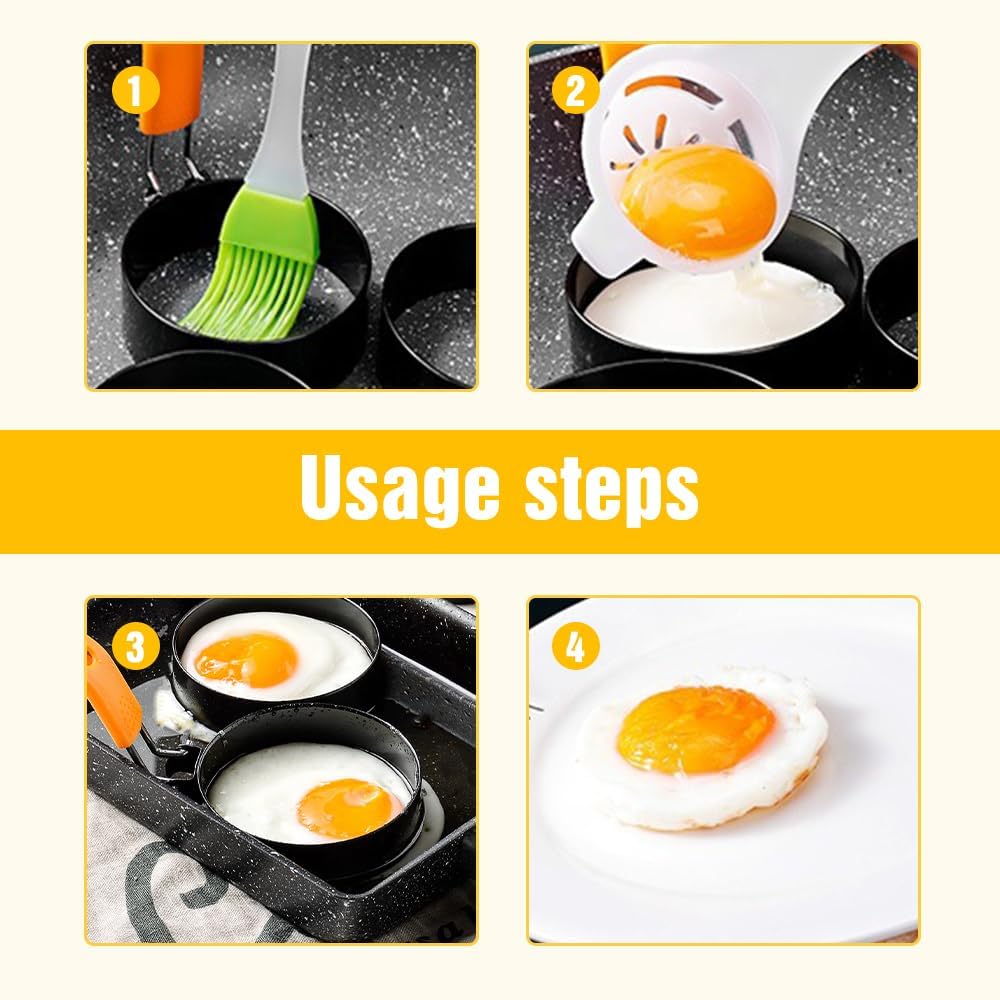 1

2

Usage steps

3

4