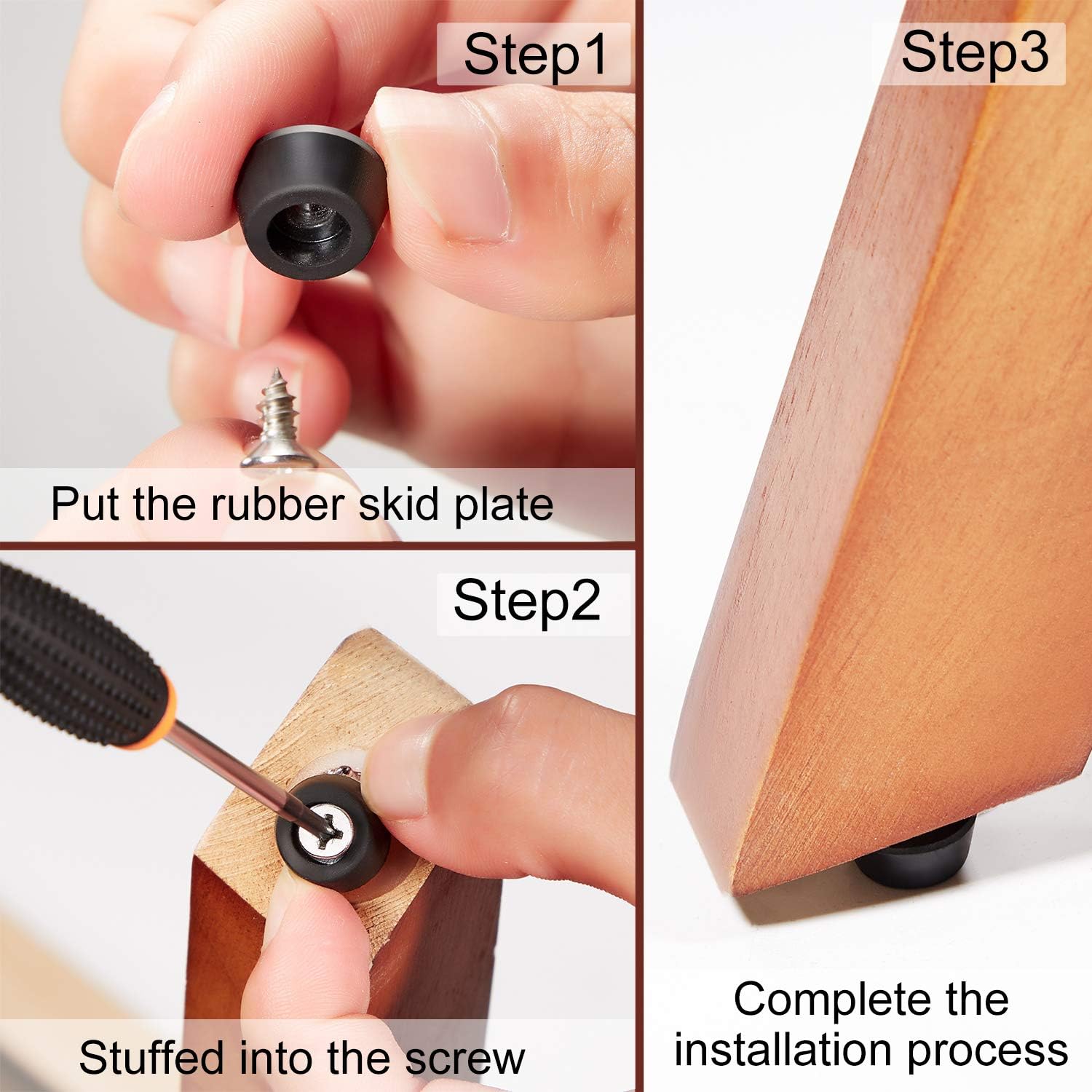 Step1

Put the rubber skid plate

Step2

Stuffed into the screw

Step3

Complete the installation process