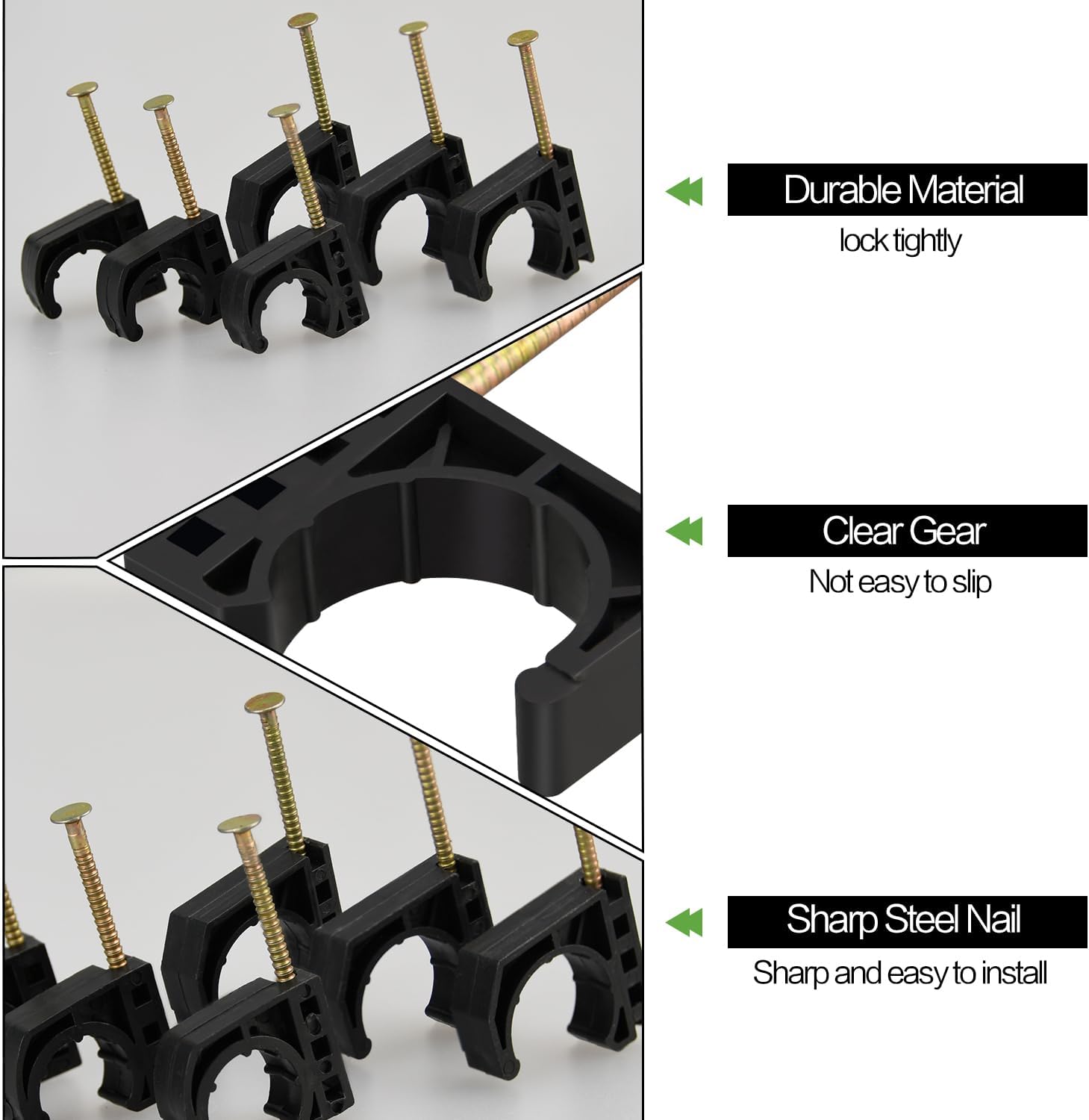 Durable Material
lock tightly

Clear Gear
Not easy to slip

Sharp Steel Nail
Sharp and easy to install