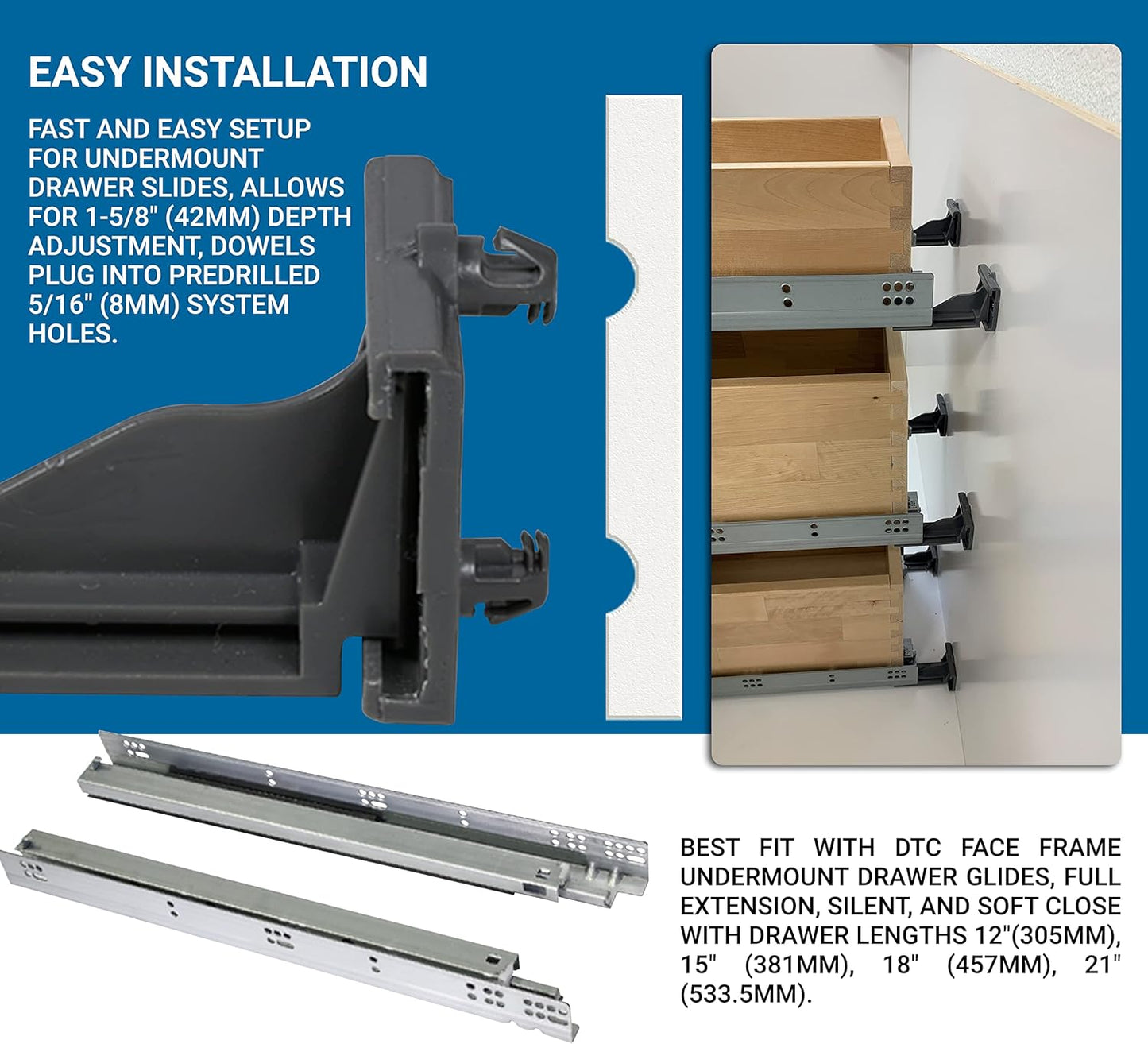 EASY INSTALLATION

FAST AND EASY SETUP FOR UNDERMOUNT DRAWER SLIDES, ALLOWS FOR 1-5/8" (42MM) DEPTH ADJUSTMENT, DOWELS PLUG INTO PREDRILLED 5/16" (8MM) SYSTEM HOLES.

BEST FIT WITH DTC FACE FRAME UNDERMOUNT DRAWER GLIDES, FULL EXTENSION, SILENT, AND SOFT CLOSE WITH DRAWER LENGTHS 12"(305MM), 15" (381MM), 18" (457MM), 21" (533.5MM).