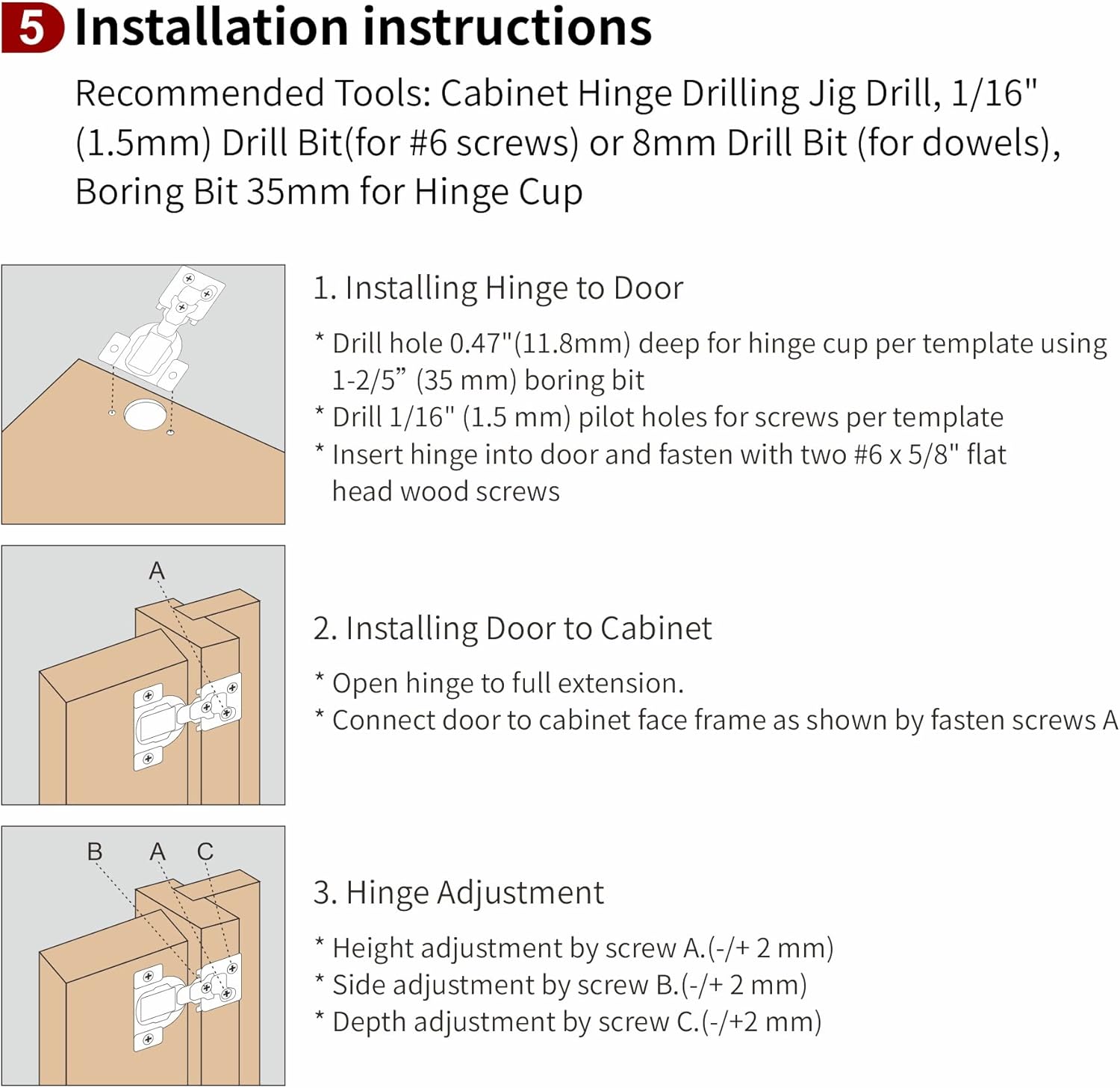 5 Installation instructions

Recommended Tools: Cabinet Hinge Drilling Jig Drill, 1/16" (1.5mm) Drill Bit(for #6 screws) or 8mm Drill Bit (for dowels), Boring Bit 35mm for Hinge Cup

1. Installing Hinge to Door

* Drill hole 0.47"(11.8mm) deep for hinge cup per template using 1-2/5” (35 mm) boring bit
* Drill 1/16" (1.5 mm) pilot holes for screws per template
* Insert hinge into door and fasten with two #6 x 5/8" flat head wood screws

A

2. Installing Door to Cabinet

* Open hinge to full extension.
* Connect door to cabinet face frame as shown by fasten screws A

B A C

3. Hinge Adjustment

* Height adjustment by screw A.(-/+ 2 mm)
* Side adjustment by screw B.(-/+ 2 mm)
* Depth adjustment by screw C.(-/+2 mm)