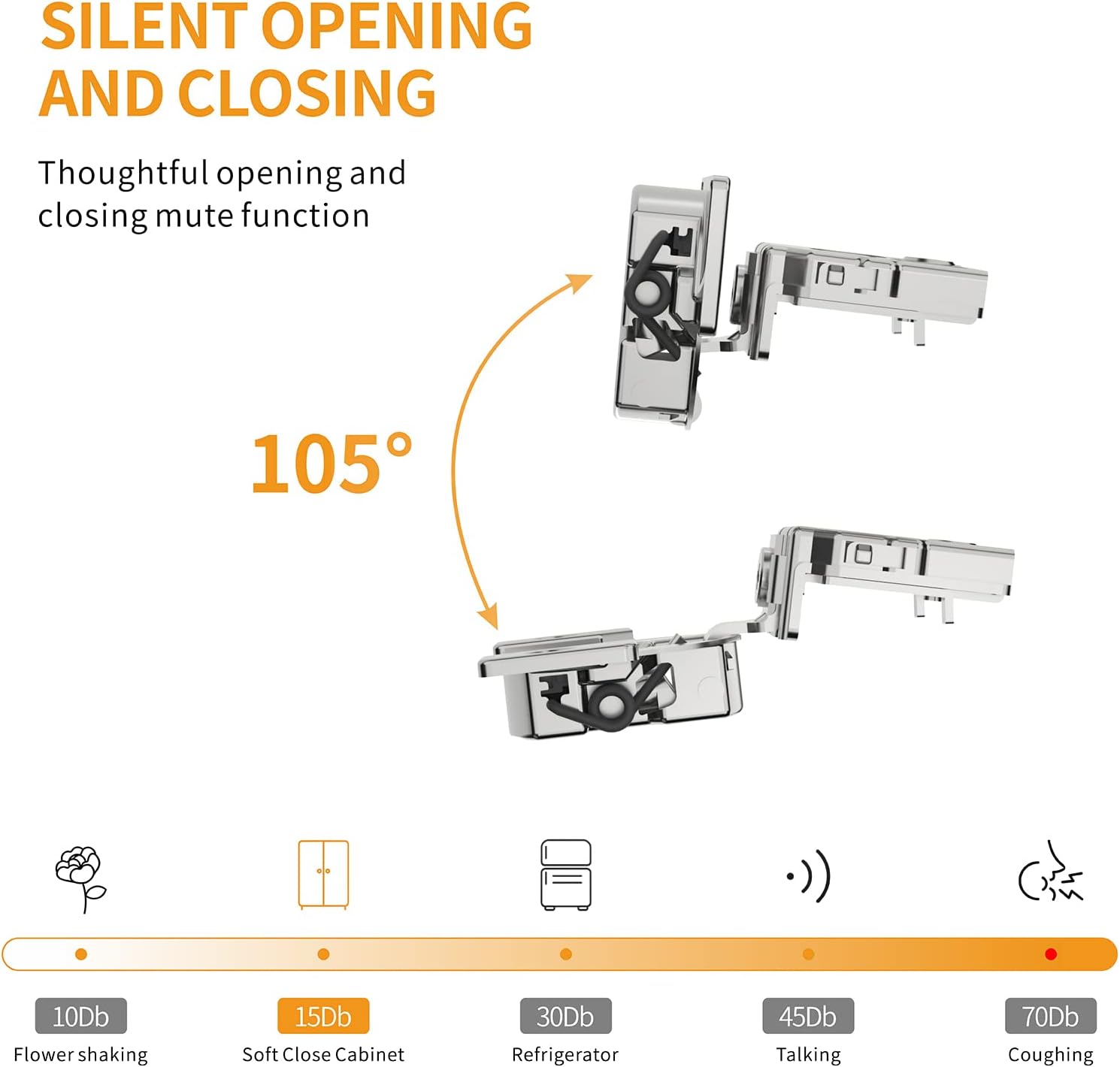 SILENT OPENING AND CLOSING

Thoughtful opening and closing mute function

105°

10Db
Flower shaking

15Db
Soft Close Cabinet

30Db
Refrigerator

45Db
Talking

70Db
Coughing