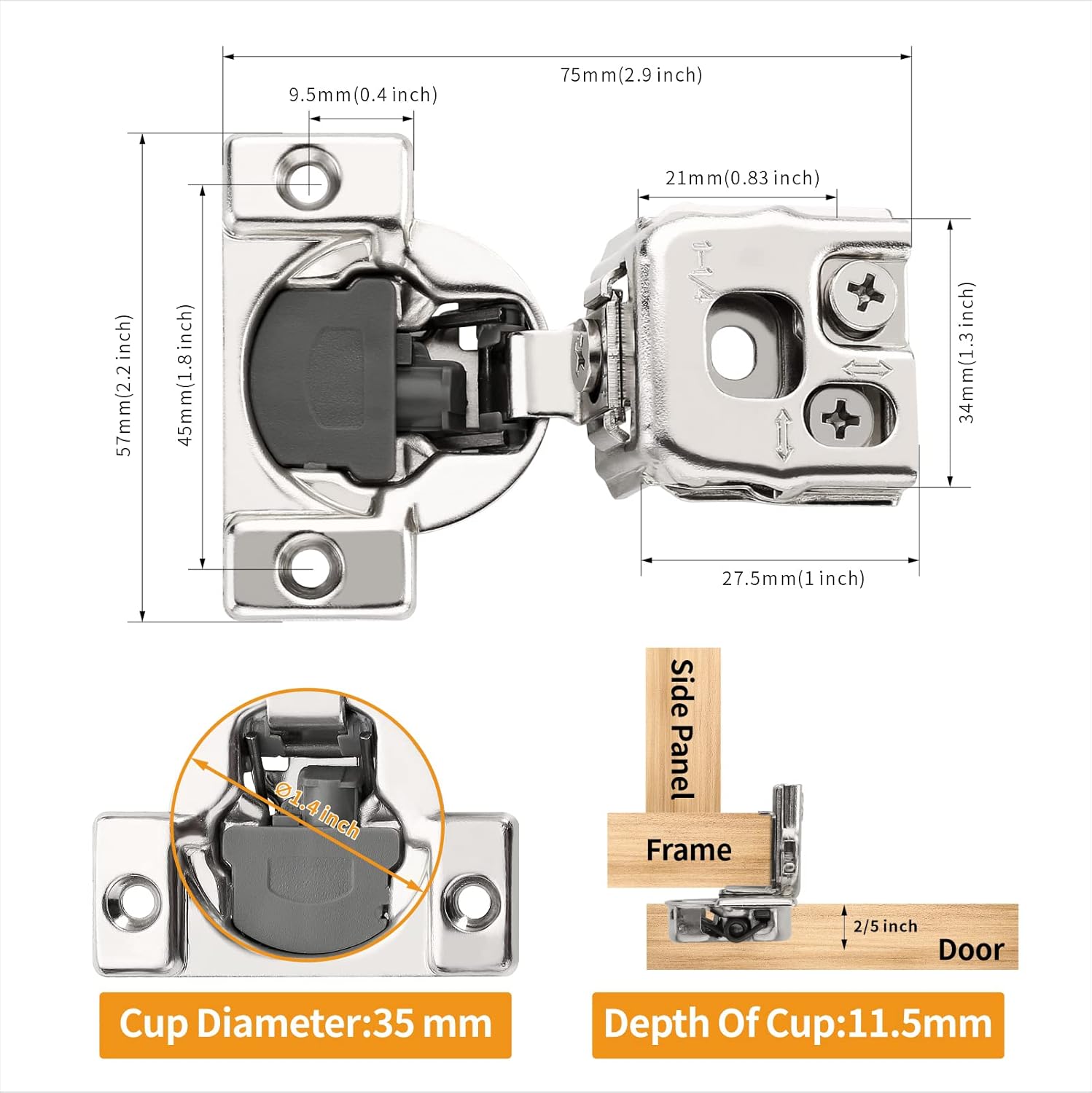 75mm(2.9 inch)
9.5mm(0.4 inch)
21mm(0.83 inch)
57mm(2.2 inch)
45mm(1.8 inch)
1-1/4
34mm(1.3 inch)
27.5mm(1 inch)
Ø1.4 inch
Side Panel
Frame
2/5 inch
Door
Cup Diameter:35 mm
Depth Of Cup:11.5mm