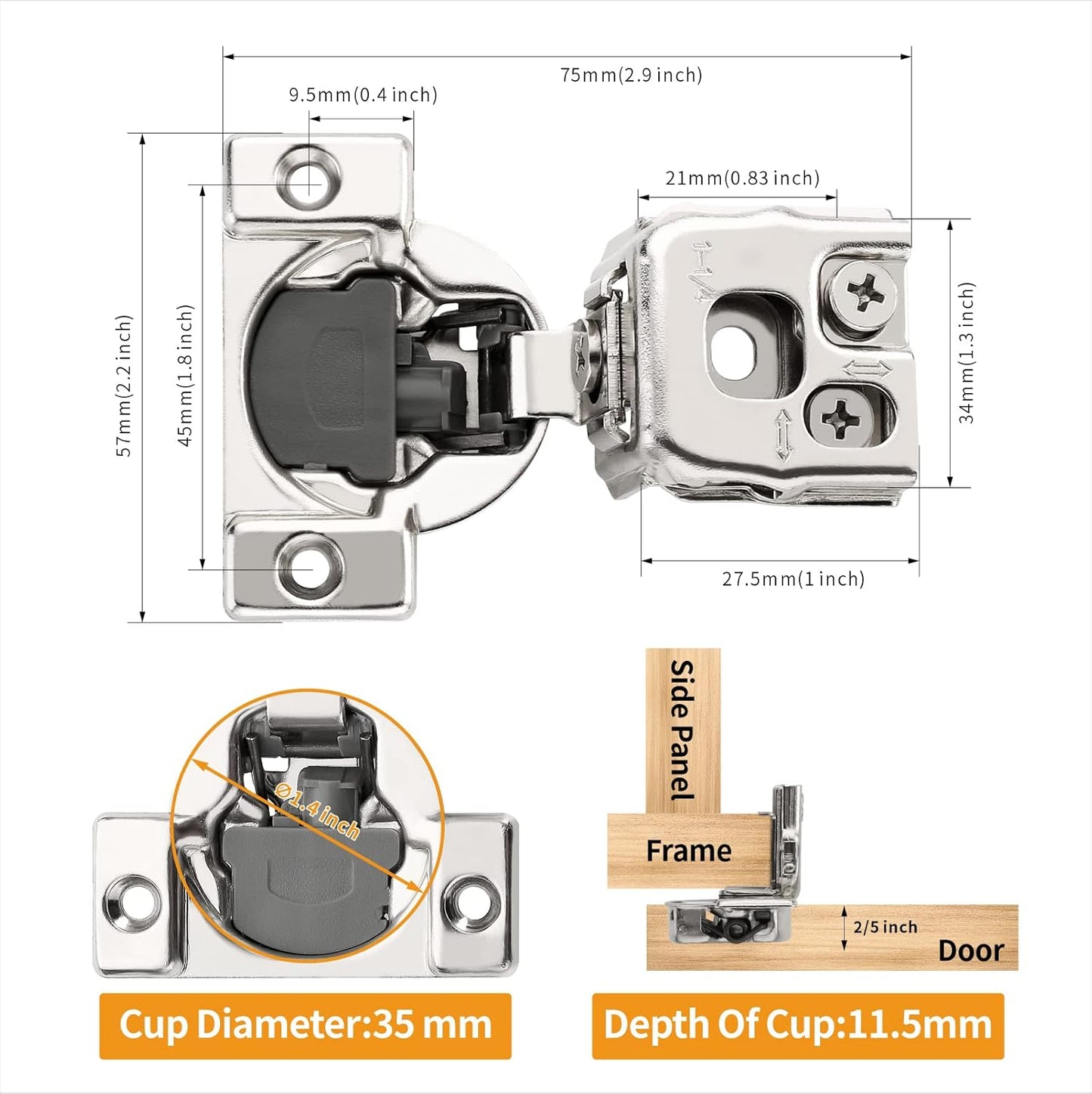 75mm(2.9 inch)

9.5mm(0.4 inch)

21mm(0.83 inch)

57mm(2.2 inch)

45mm(1.8 inch)

1-1/4

34mm(1.3 inch)

27.5mm(1 inch)

Ø1.4 inch

Side Panel

Frame

2/5 inch

Door

Cup Diameter:35 mm

Depth Of Cup:11.5mm