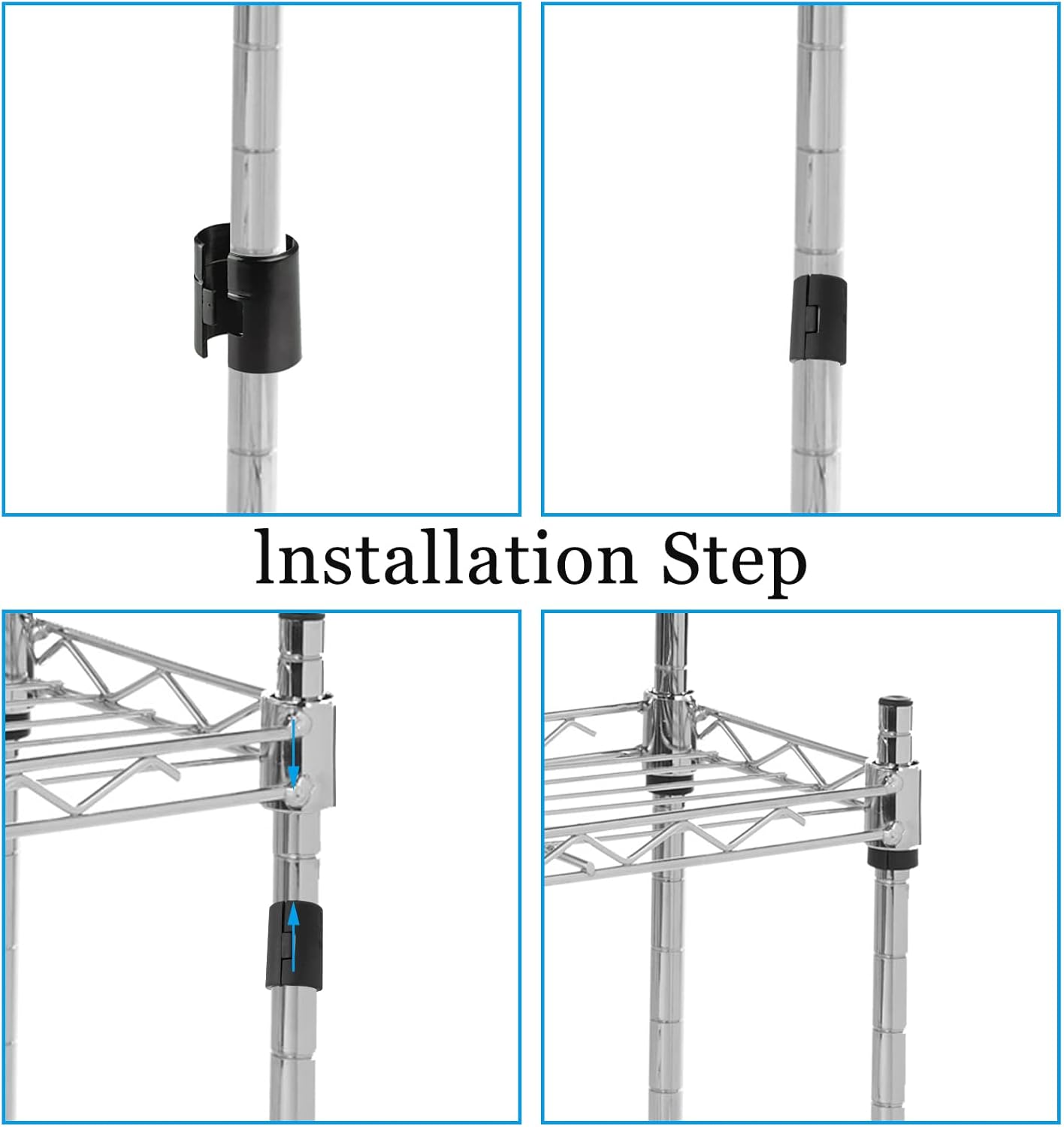 Installation Step