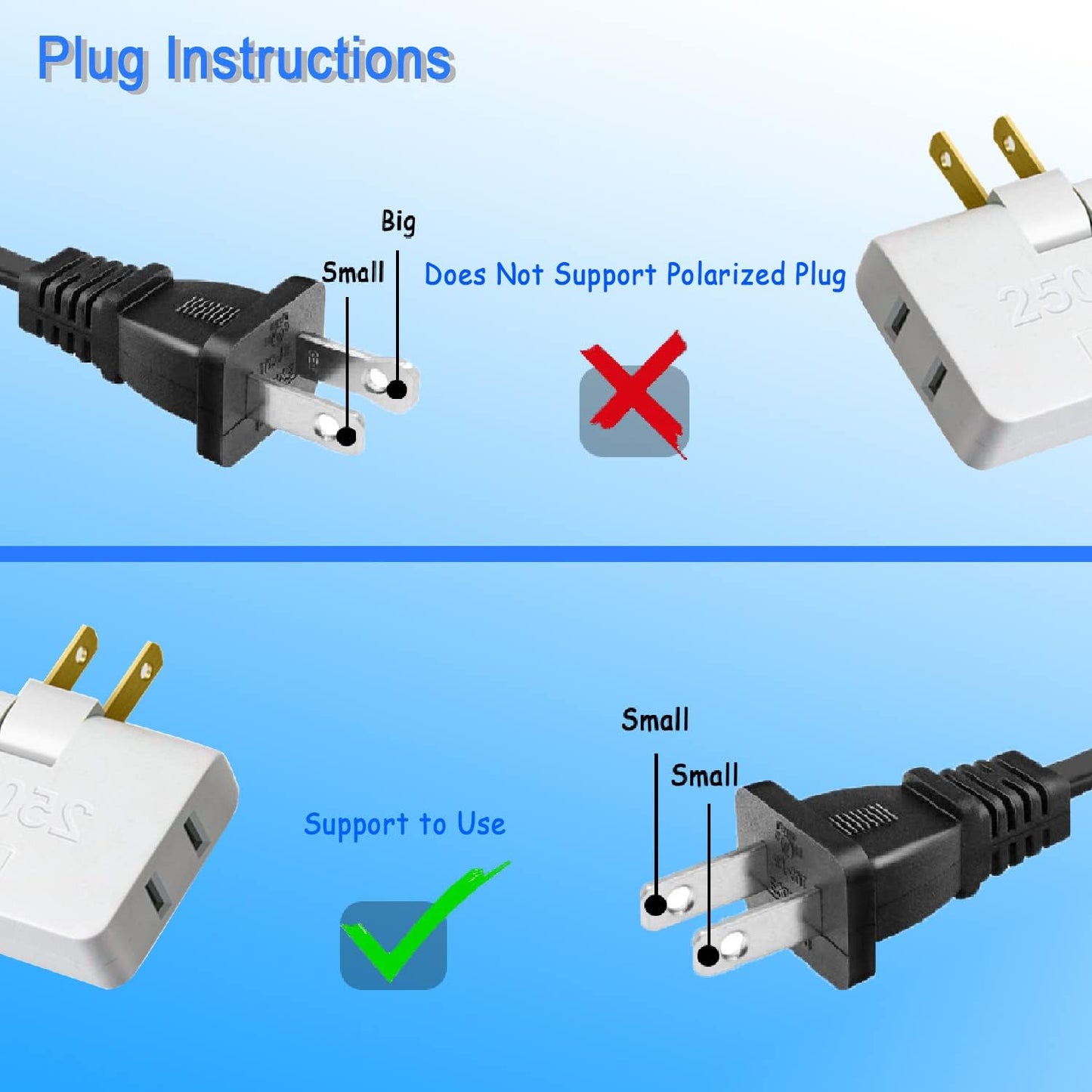 Plug Instructions

Big

Small

Does Not Support Polarized Plug

250

Small

Small

Support to Use

250