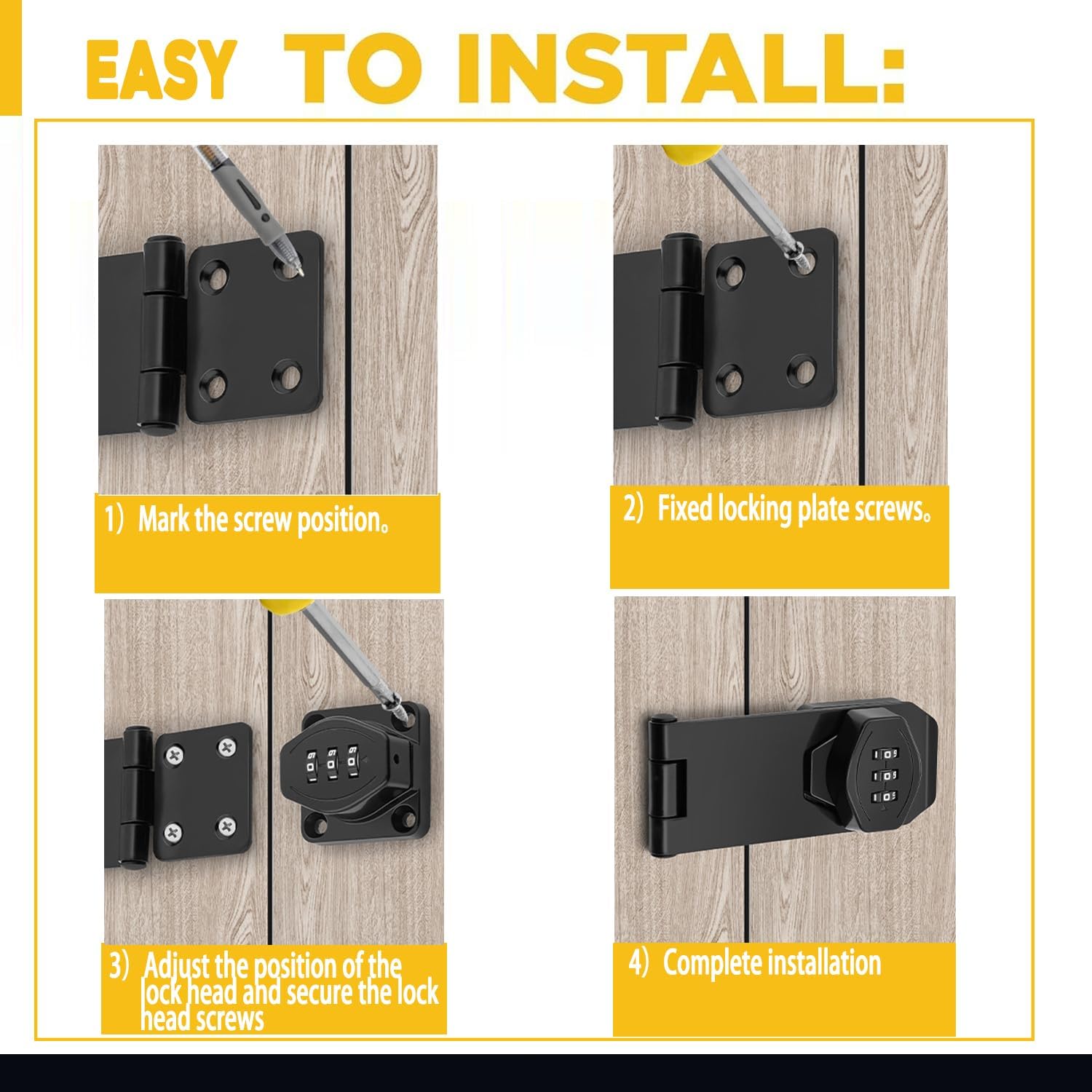 EASY TO INSTALL:

1）Mark the screw position。

2）Fixed locking plate screws。

3）Adjust the position of the lock head and secure the lock head screws

4）Complete installation