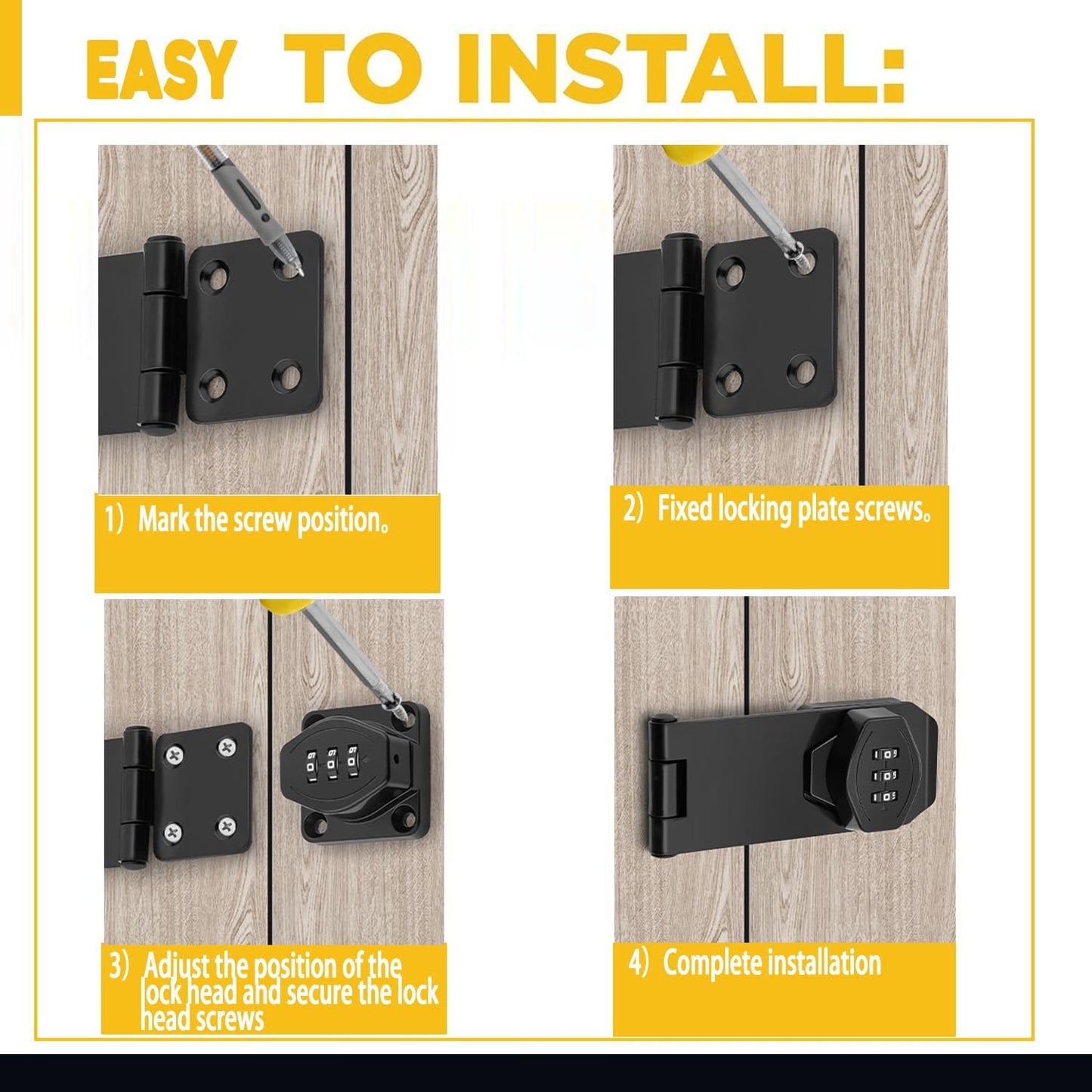 EASY TO INSTALL:

1) Mark the screw position。

2) Fixed locking plate screws。

3) Adjust the position of the lock head and secure the lock head screws

4) Complete installation