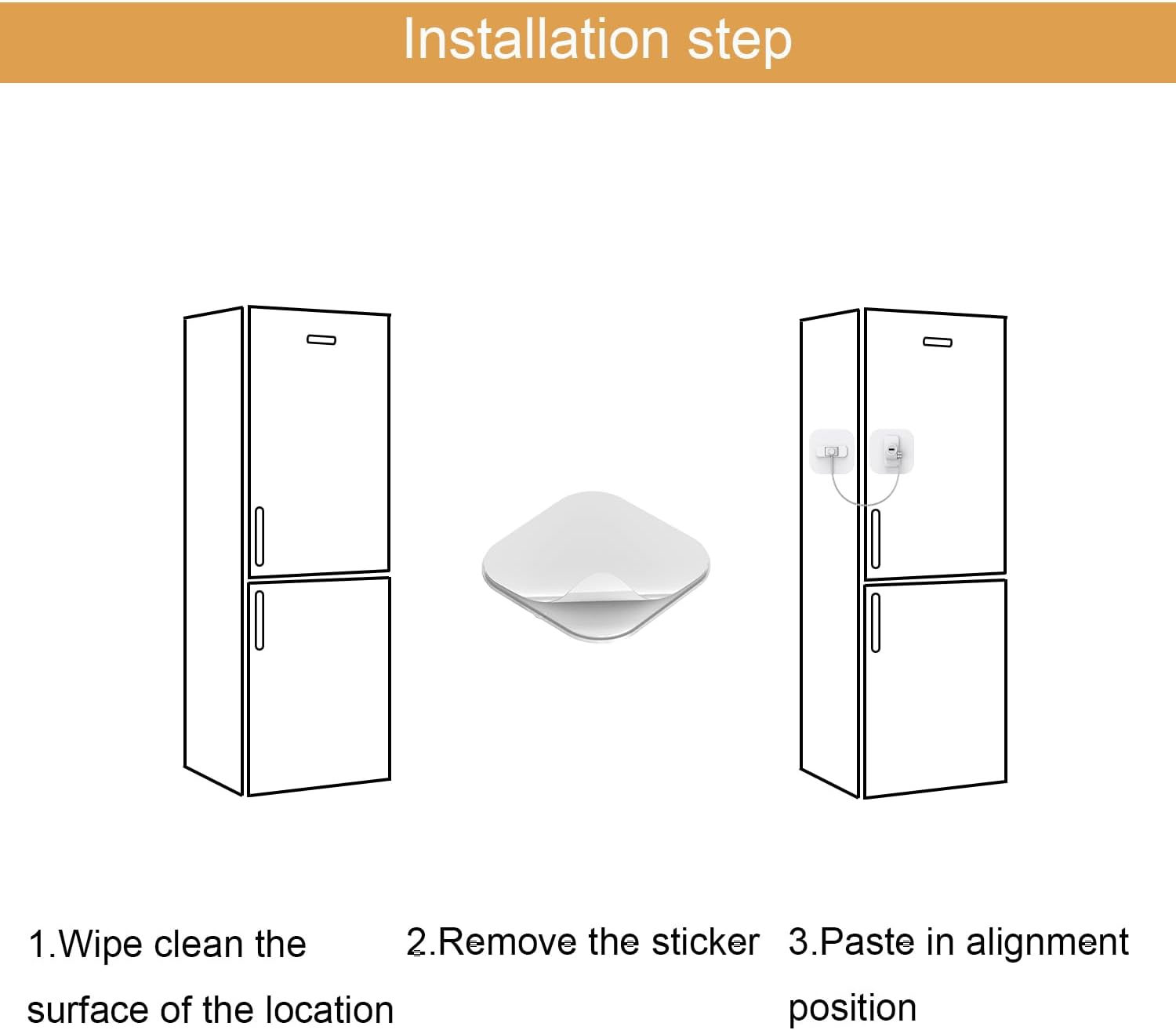 Installation step

1.Wipe clean the surface of the location

2.Remove the sticker

3.Paste in alignment position