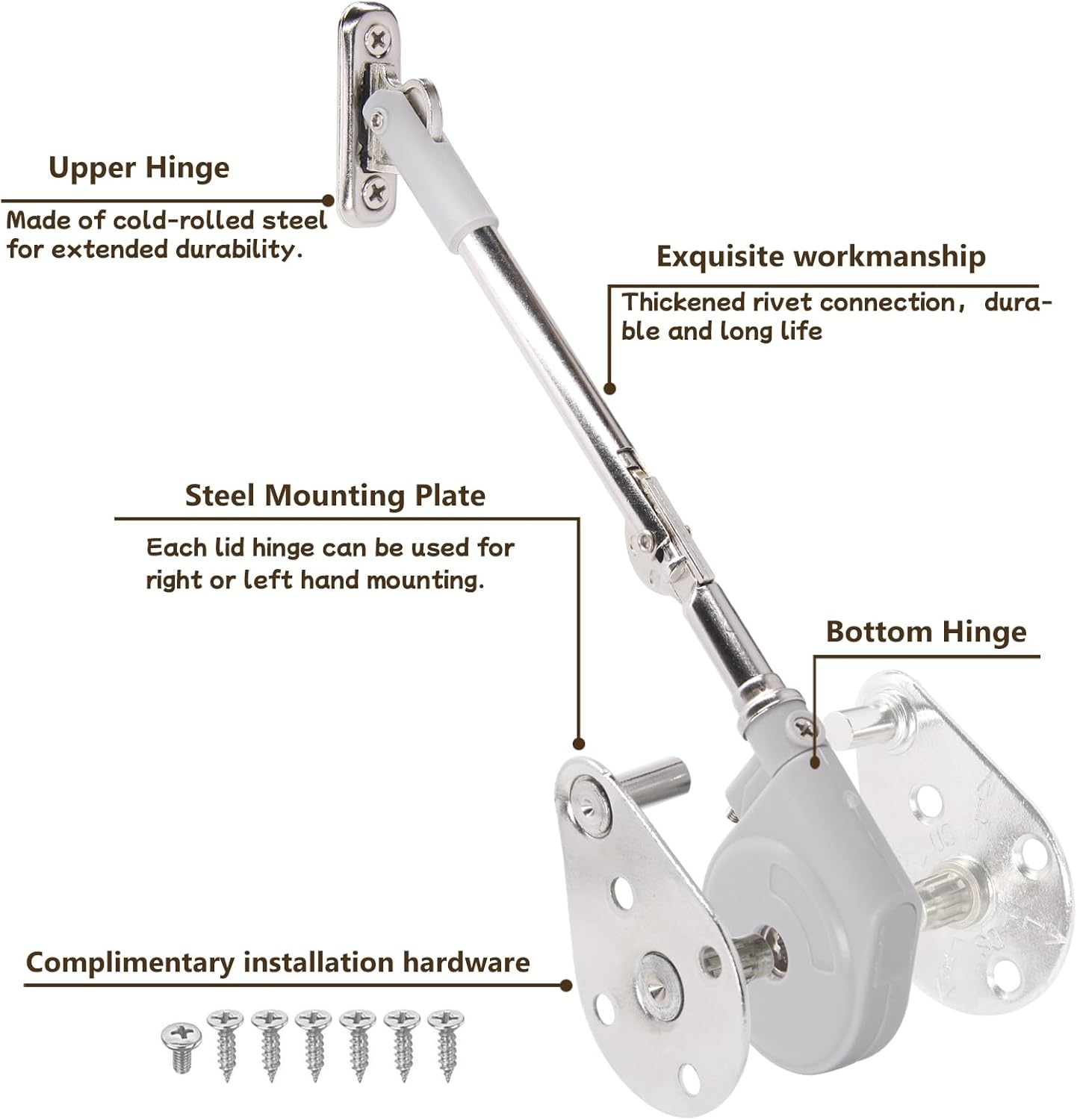 Upper Hinge

Made of cold-rolled steel for extended durability.

Exquisite workmanship

Thickened rivet connection， durable and long life

Steel Mounting Plate

Each lid hinge can be used for right or left hand mounting.

Bottom Hinge

Complimentary installation hardware